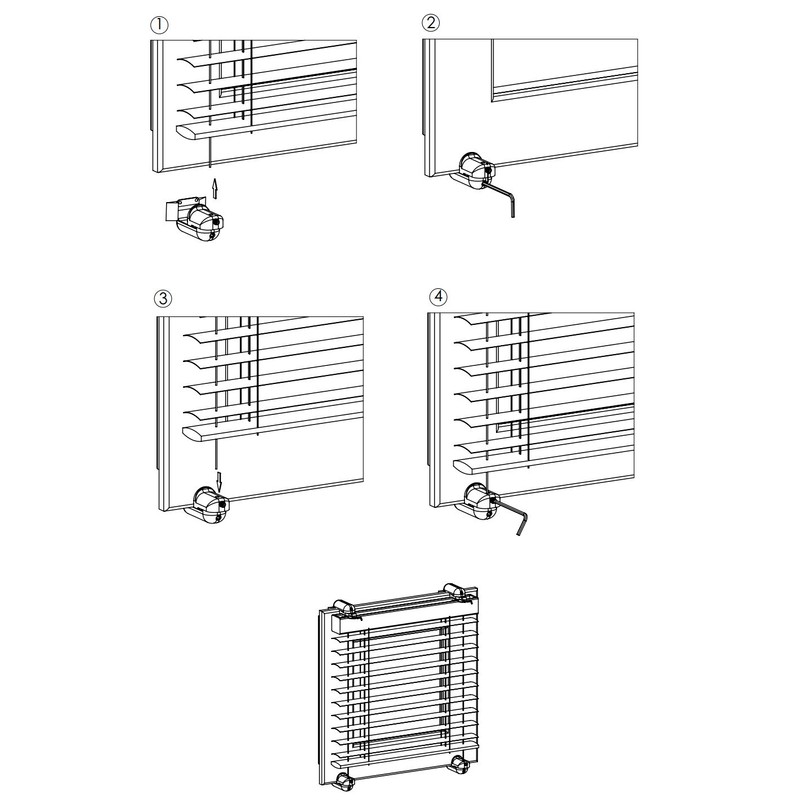 ①

②

③

④