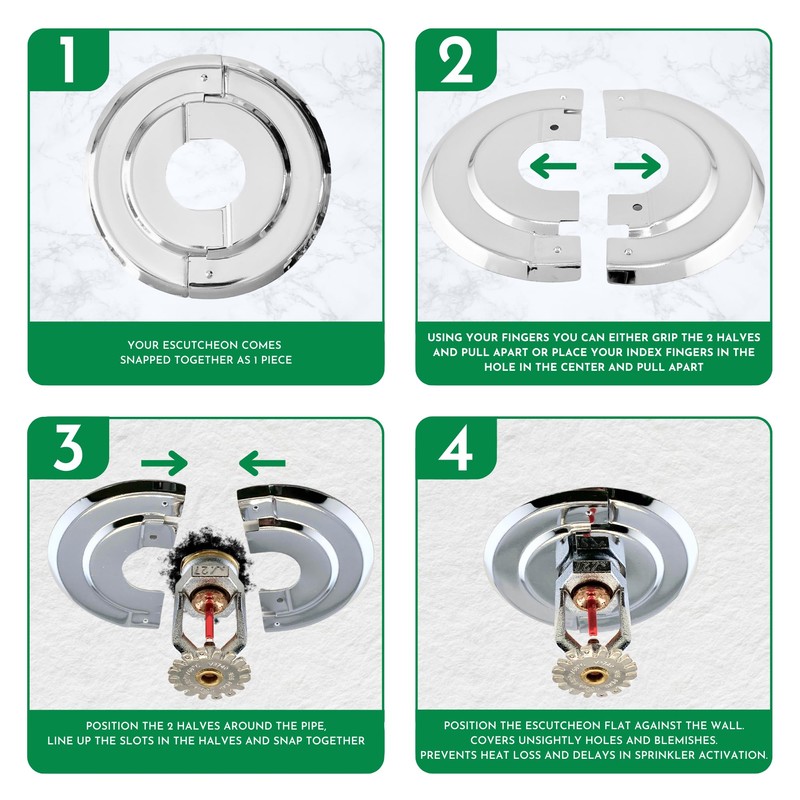 1

YOUR ESCUTCHEON COMES SNAPPED TOGETHER AS 1 PIECE

2

USING YOUR FINGERS YOU CAN EITHER GRIP THE 2 HALVES AND PULL APART OR PLACE YOUR INDEX FINGERS IN THE HOLE IN THE CENTER AND PULL APART

3

POSITION THE 2 HALVES AROUND THE PIPE, LINE UP THE SLOTS IN THE HALVES AND SNAP TOGETHER

4

POSITION THE ESCUTCHEON FLAT AGAINST THE WALL. COVERS UNSIGHTLY HOLES AND BLEMISHES. PREVENTS HEAT LOSS AND DELAYS IN SPRINKLER ACTIVATION.