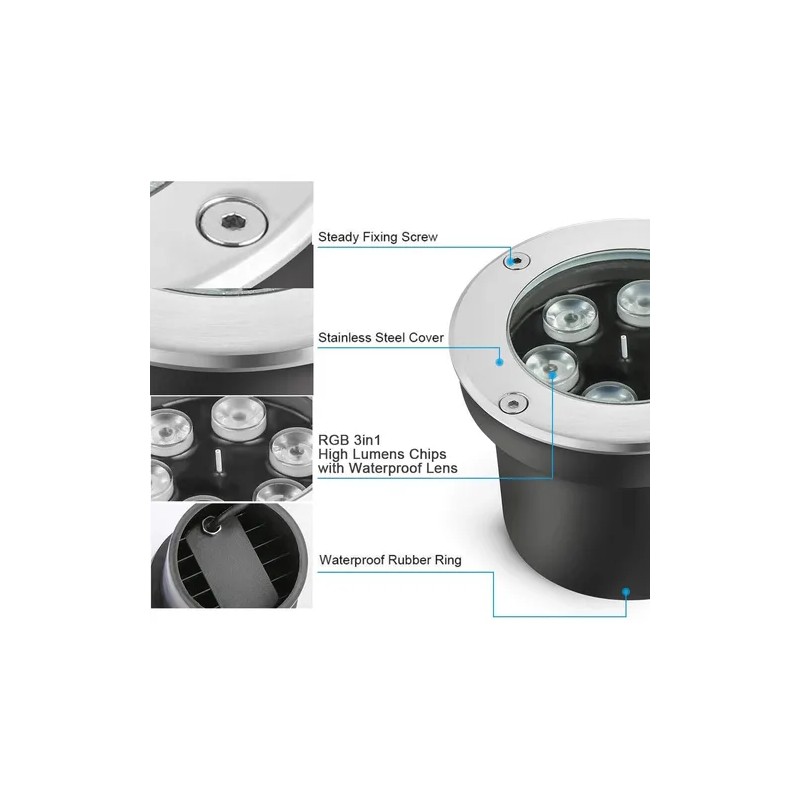 Steady Fixing Screw

Stainless Steel Cover

RGB 3in1
High Lumens Chips
with Waterproof Lens

Waterproof Rubber Ring