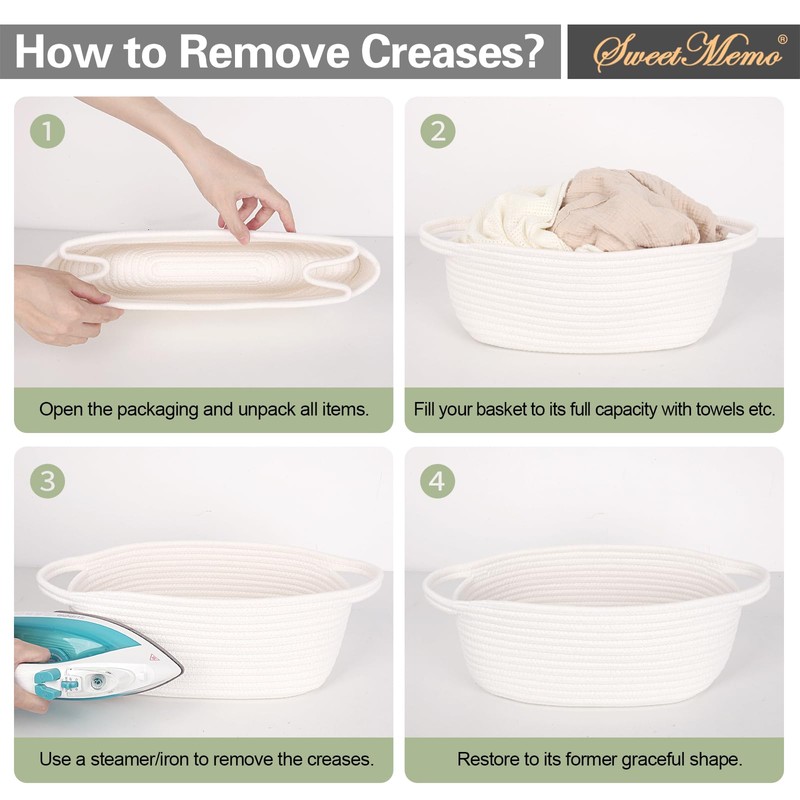 How to Remove Creases?

SweetMemo®

1

Open the packaging and unpack all items.

2

Fill your basket to its full capacity with towels etc.

3

Use a steamer/iron to remove the creases.

4

Restore to its former graceful shape.