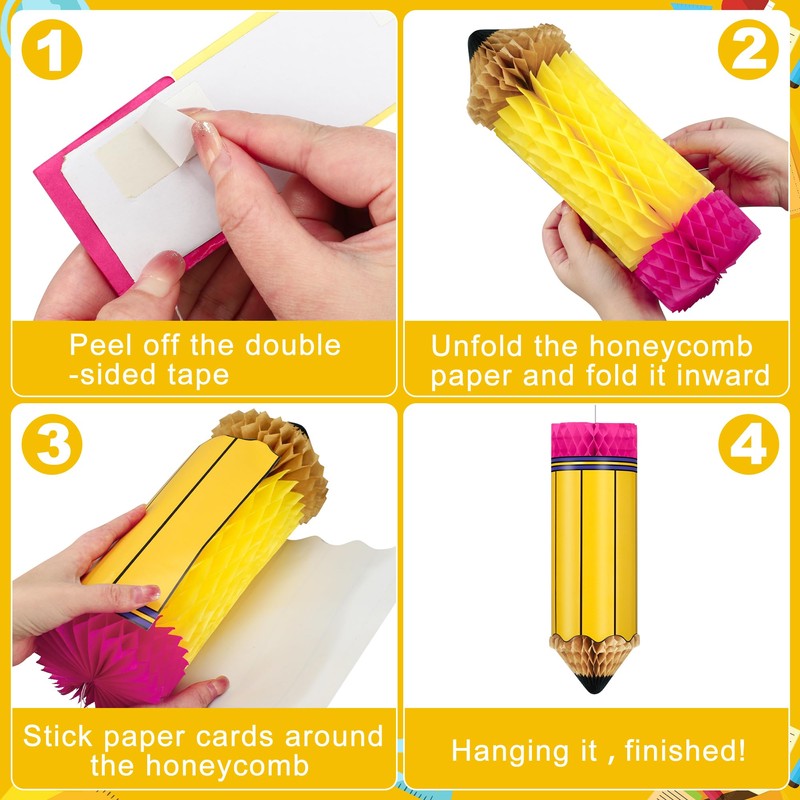 1

Peel off the double -sided tape

2

Unfold the honeycomb paper and fold it inward

3

Stick paper cards around the honeycomb

4

Hanging it , finished!