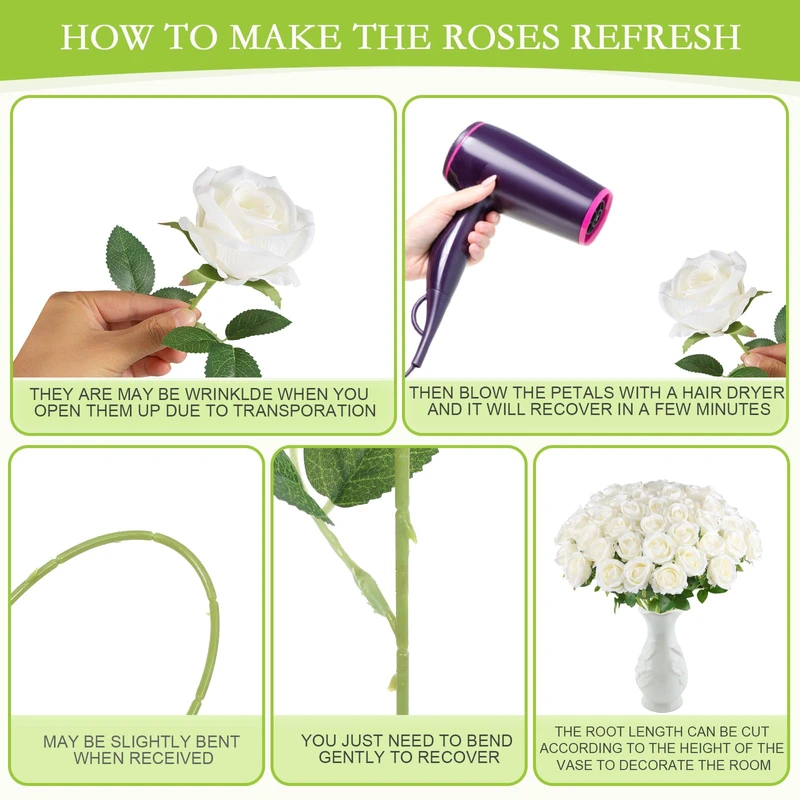 HOW TO MAKE THE ROSES REFRESH

THEY ARE MAY BE WRINKLDE WHEN YOU OPEN THEM UP DUE TO TRANSPORATION

THEN BLOW THE PETALS WITH A HAIR DRYER AND IT WILL RECOVER IN A FEW MINUTES

MAY BE SLIGHTLY BENT WHEN RECEIVED

YOU JUST NEED TO BEND GENTLY TO RECOVER

THE ROOT LENGTH CAN BE CUT ACCORDING TO THE HEIGHT OF THE VASE TO DECORATE THE ROOM