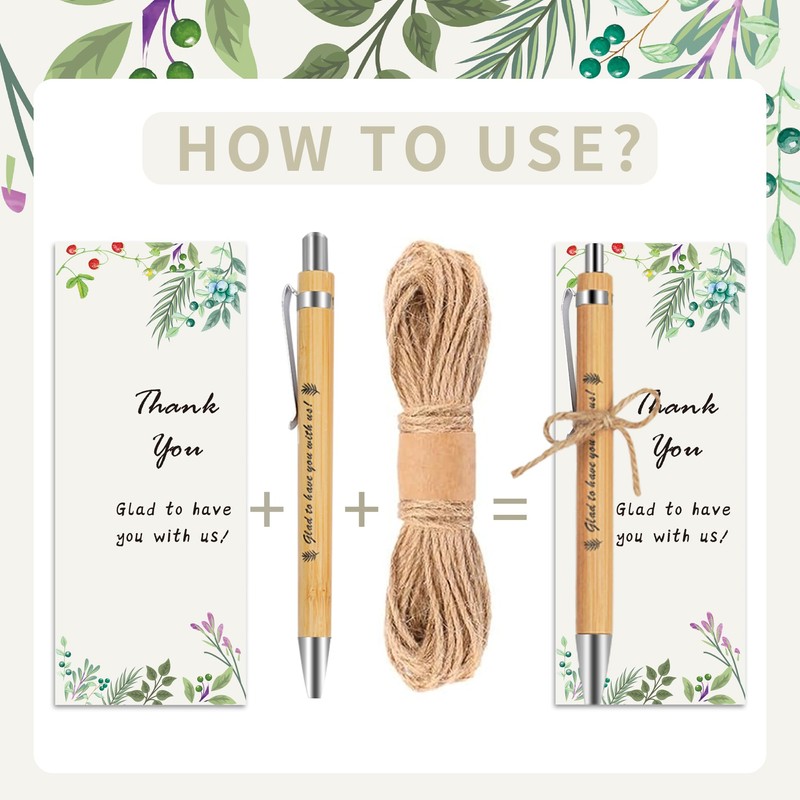 HOW TO USE?

Thank You

Glad to have you with us!

+

Glad to have you with us!

+

=

Glad to have you with us!

Thank You

Glad to have you with us!