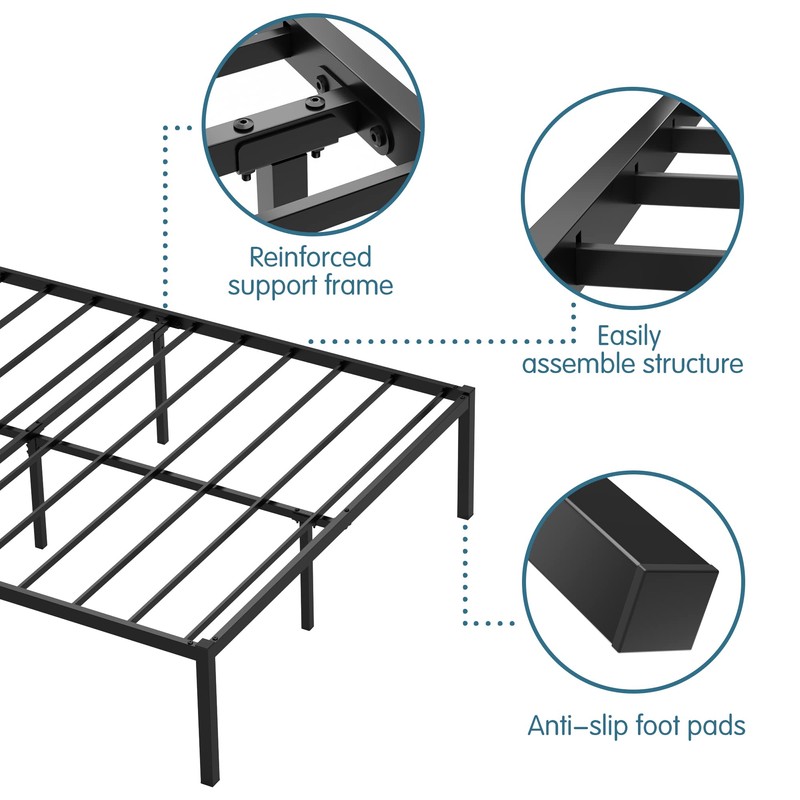 Reinforced
support frame

Easily
assemble structure

Anti–slip foot pads