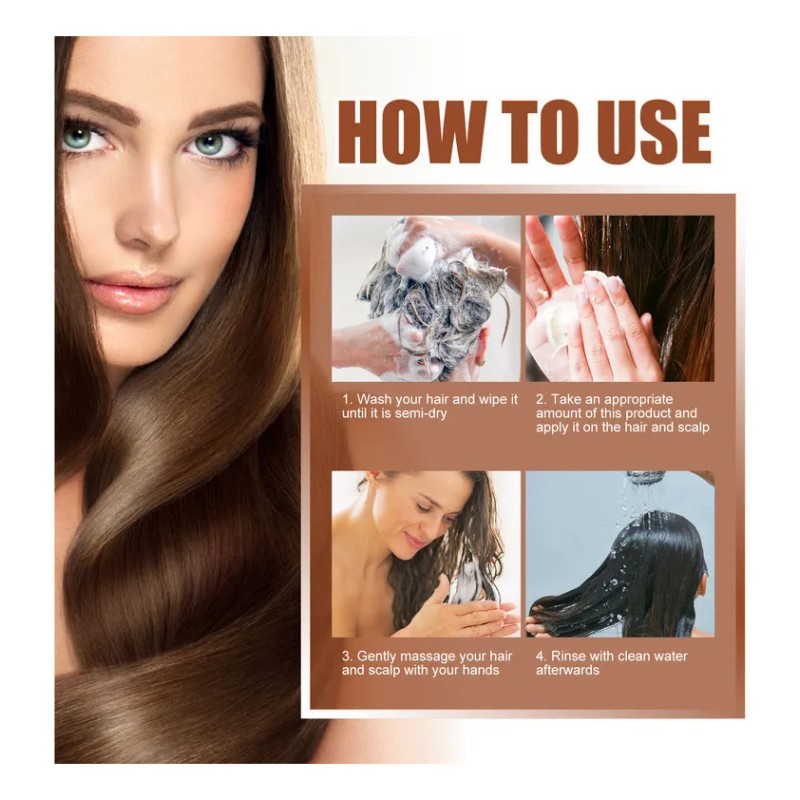 HOW TO USE

1. Wash your hair and wipe it until it is semi-dry

2. Take an appropriate amount of this product and apply it on the hair and scalp

3. Gently massage your hair and scalp with your hands

4. Rinse with clean water afterwards