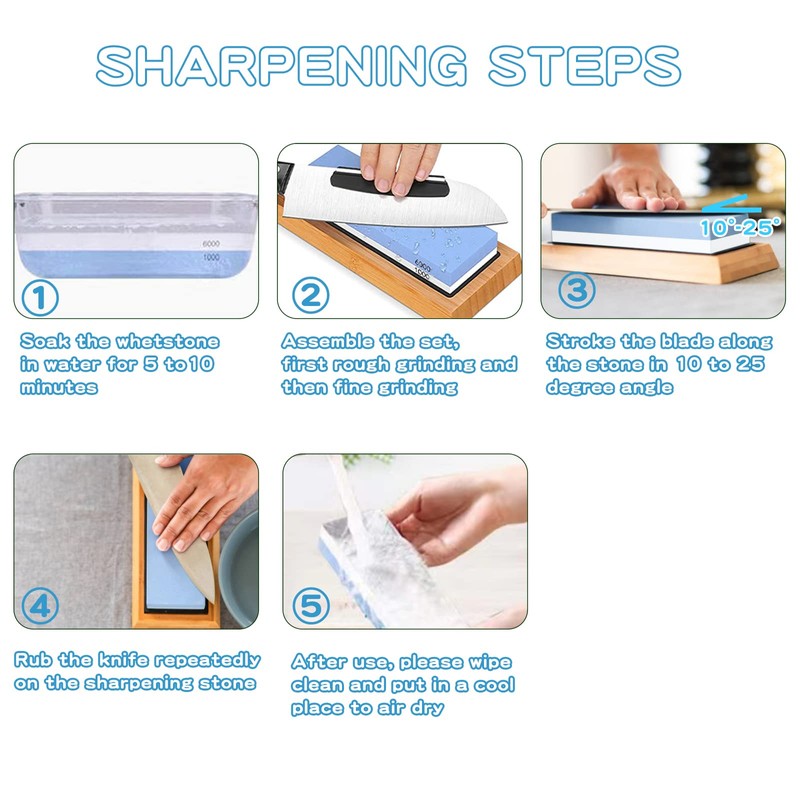 SHARPENING STEPS

6000
1000

①

Soak the whetstone in water for 5 to10 minutes

6000
1000

②

Assemble the set, first rough grinding and then fine grinding

10°-25°

③

Stroke the blade along the stone in 10 to 25 degree angle

④

Rub the knife repeatedly on the sharpening stone

⑤

After use, please wipe clean and put in a cool place to air dry