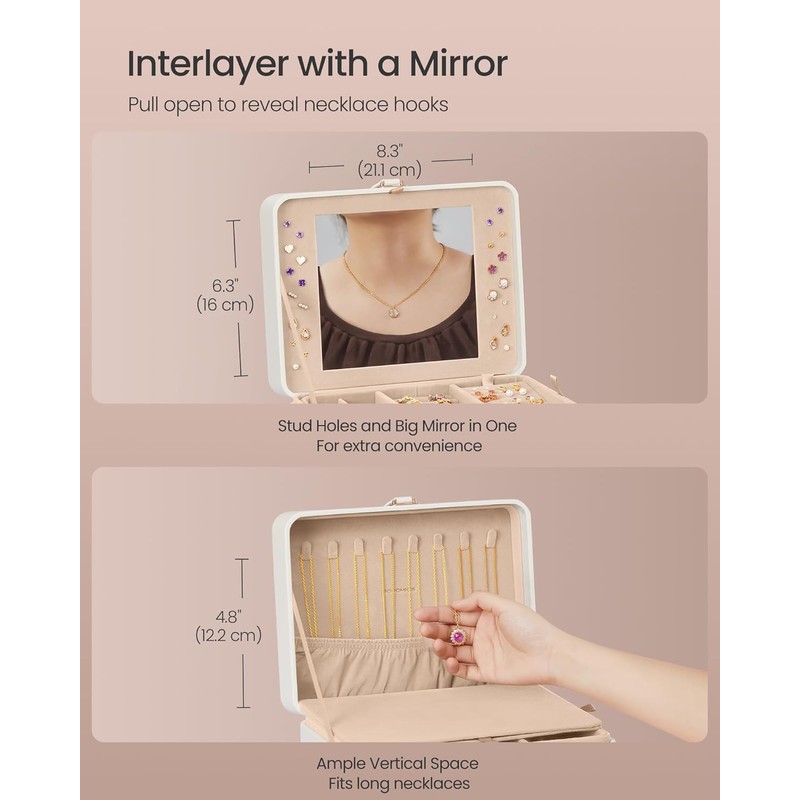 Interlayer with a Mirror

Pull open to reveal necklace hooks

8.3"
(21.1 cm)

6.3"
(16 cm)

Stud Holes and Big Mirror in One
For extra convenience

4.8"
(12.2 cm)

Ample Vertical Space
Fits long necklaces