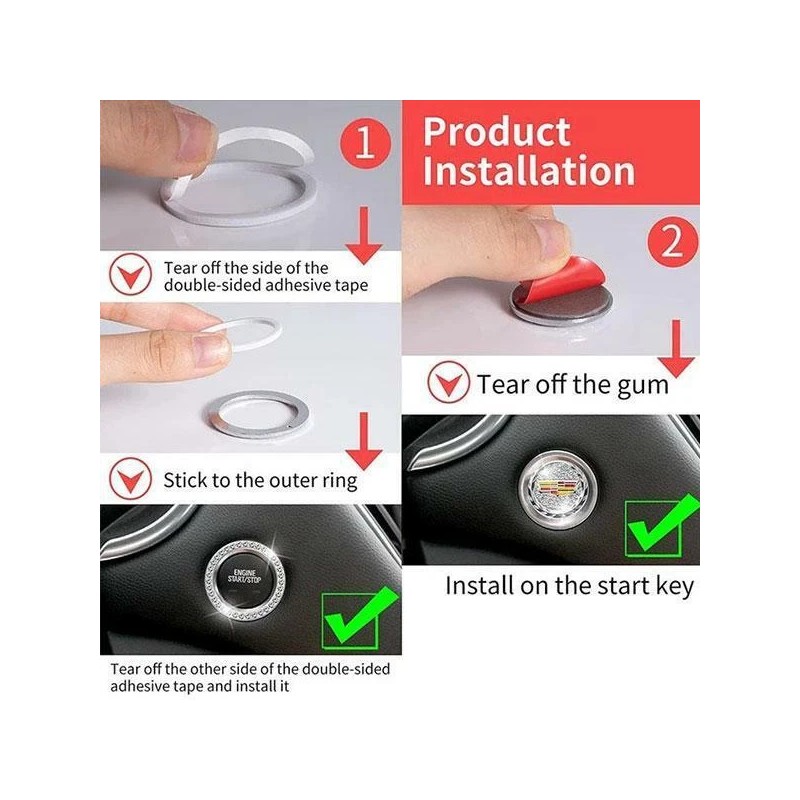 1

Tear off the side of the double-sided adhesive tape

Stick to the outer ring

ENGINE START/STOP

Tear off the other side of the double-sided adhesive tape and install it

Product Installation

2

Tear off the gum

Install on the start key