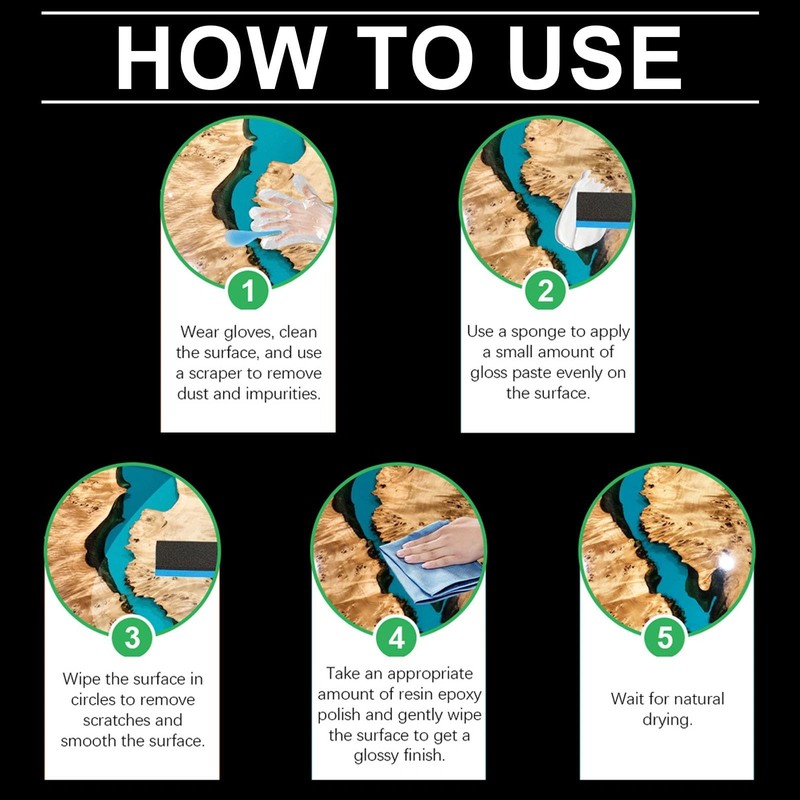 HOW TO USE

1

Wear gloves, clean the surface, and use a scraper to remove dust and impurities.

2

Use a sponge to apply a small amount of gloss paste evenly on the surface.

3

Wipe the surface in circles to remove scratches and smooth the surface.

4

Take an appropriate amount of resin epoxy polish and gently wipe the surface to get a glossy finish.

5

Wait for natural drying.