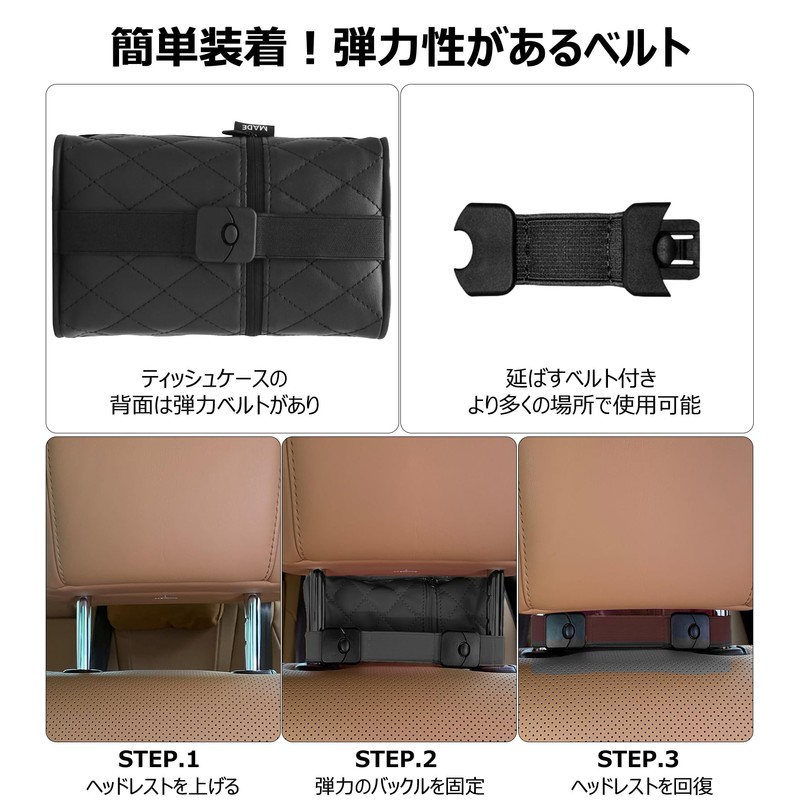 簡単装着！弾力性があるベルト

MADE

ティッシュケースの
背面は弾力ベルトがあり

延ばすベルト付き
より多くの場所で使用可能

STEP.1
ヘッドレストを上げる

STEP.2
弾力のバックルを固定

STEP.3
ヘッドレストを回復