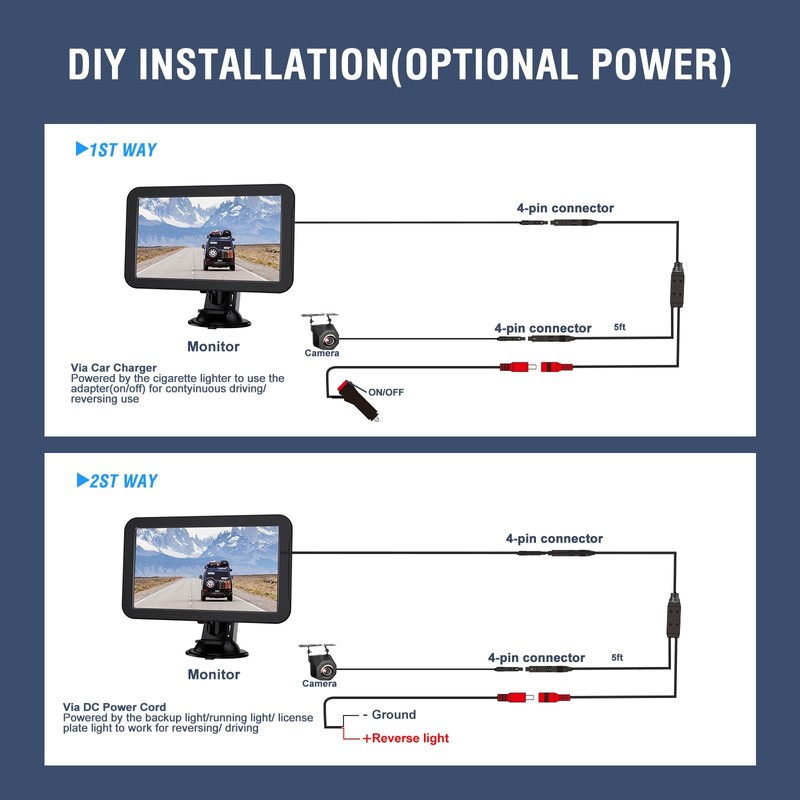 DIY INSTALLATION(OPTIONAL POWER)

▶1ST WAY

4-pin connector

Monitor

Camera

4-pin connector

5ft

Via Car Charger
Powered by the cigarette lighter to use the adapter(on/off) for contyinuous driving/ reversing use

ON/OFF

▶2ST WAY

4-pin connector

Monitor

Camera

4-pin connector

5ft

Via DC Power Cord
Powered by the backup light/running light/ license plate light to work for reversing/ driving

- Ground

+Reverse light