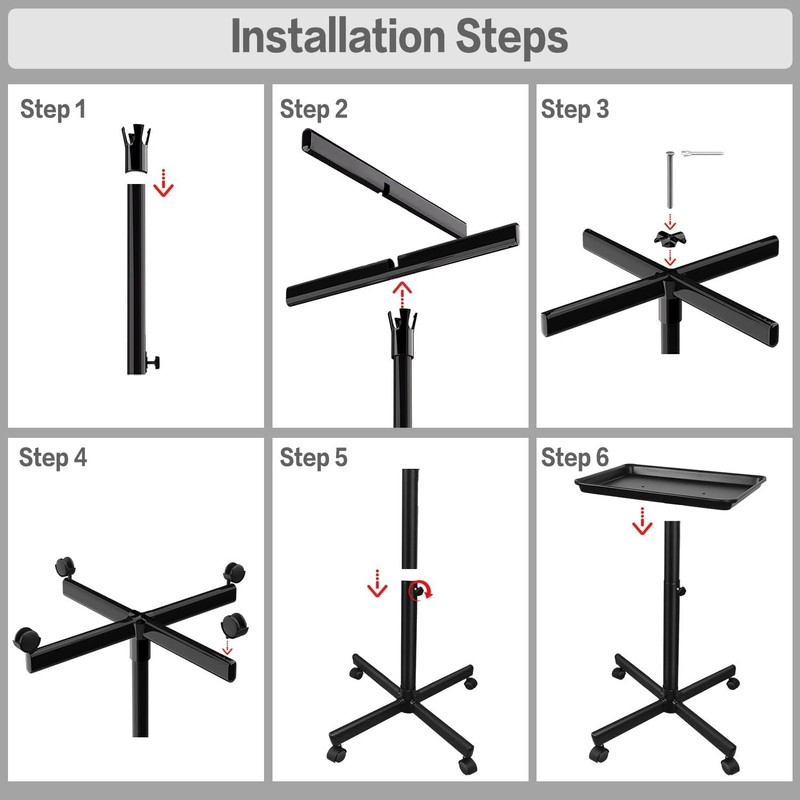 Installation Steps

Step 1

Step 2

Step 3

Step 4

Step 5

Step 6