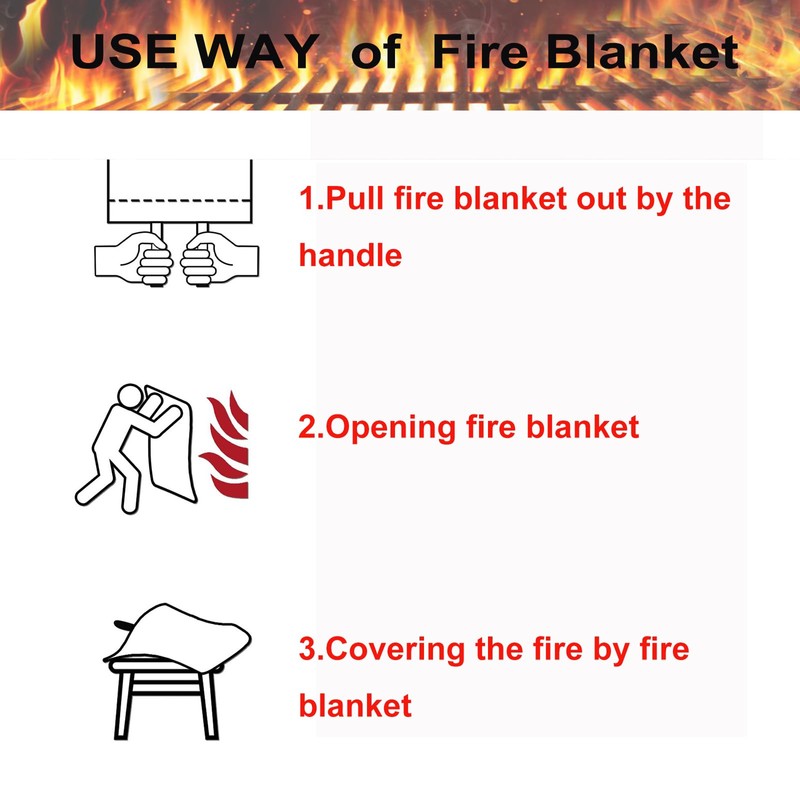 USE WAY of Fire Blanket

1.Pull fire blanket out by the handle

2.Opening fire blanket

3.Covering the fire by fire blanket