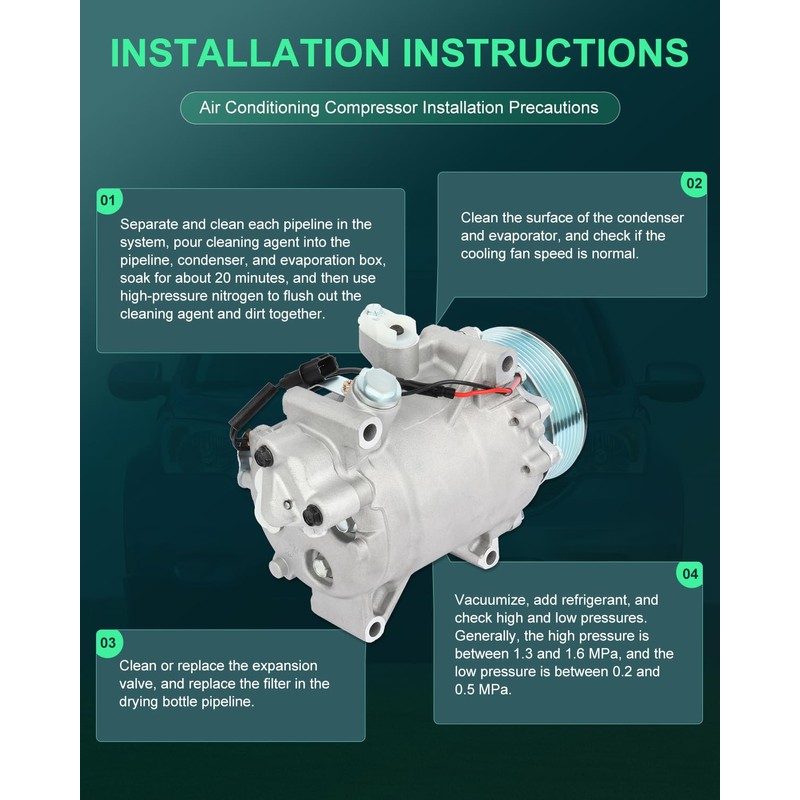 INSTALLATION INSTRUCTIONS

Air Conditioning Compressor Installation Precautions

01

Separate and clean each pipeline in the system, pour cleaning agent into the pipeline, condenser, and evaporation box, soak for about 20 minutes, and then use high-pressure nitrogen to flush out the cleaning agent and dirt together.

02

Clean the surface of the condenser and evaporator, and check if the cooling fan speed is normal.

03

Clean or replace the expansion valve, and replace the filter in the drying bottle pipeline.

04

Vacuumize, add refrigerant, and check high and low pressures. Generally, the high pressure is between 1.3 and 1.6 MPa, and the low pressure is between 0.2 and 0.5 MPa.