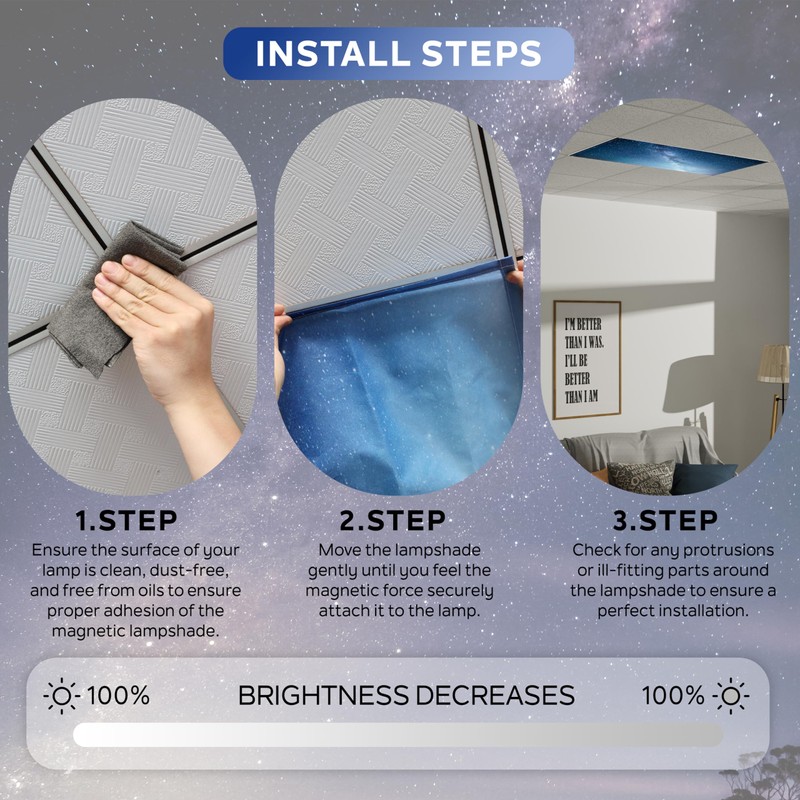 INSTALL STEPS

I'M BETTER THAN I WAS. I'LL BE BETTER THAN I AM

1.STEP
Ensure the surface of your lamp is clean, dust-free, and free from oils to ensure proper adhesion of the magnetic lampshade.

2.STEP
Move the lampshade gently until you feel the magnetic force securely attach it to the lamp.

3.STEP
Check for any protrusions or ill-fitting parts around the lampshade to ensure a perfect installation.

100% BRIGHTNESS DECREASES 100%