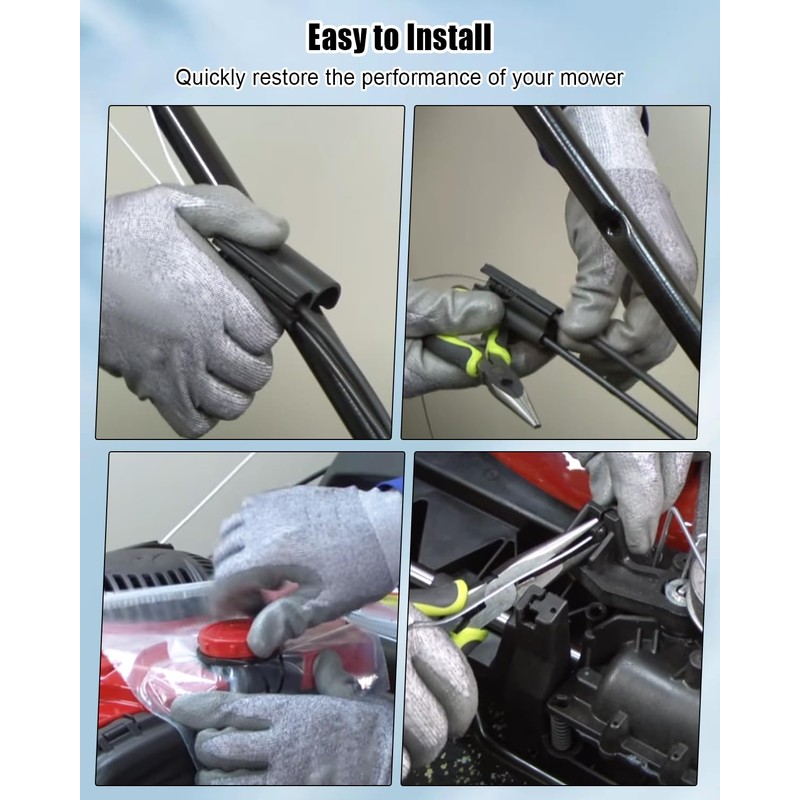 Easy to Install

Quickly restore the performance of your mower