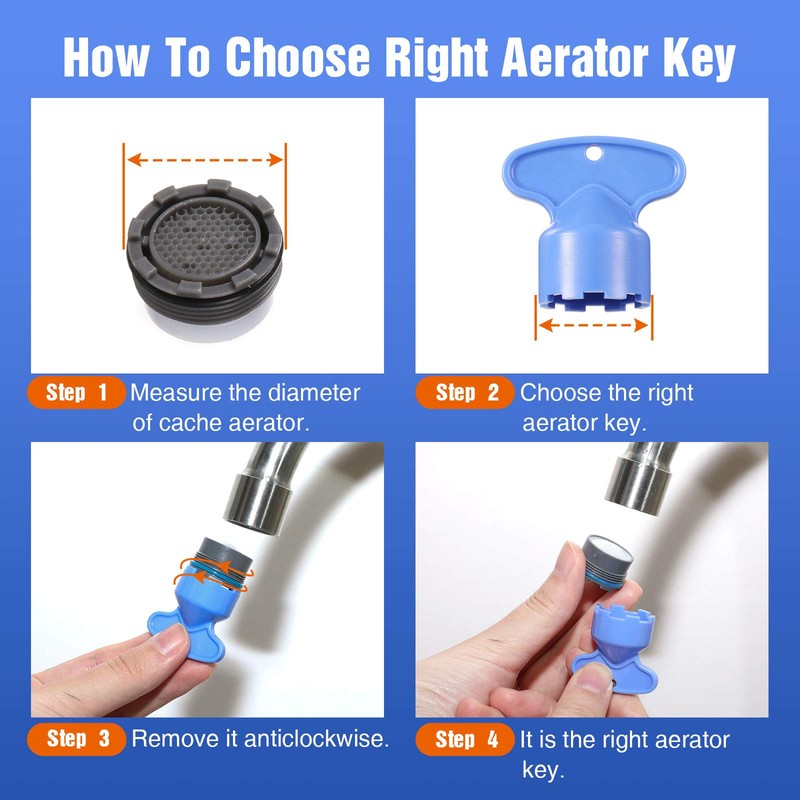 How To Choose Right Aerator Key

Step 1 Measure the diameter of cache aerator.

Step 2 Choose the right aerator key.

Step 3 Remove it anticlockwise.

Step 4 It is the right aerator key.