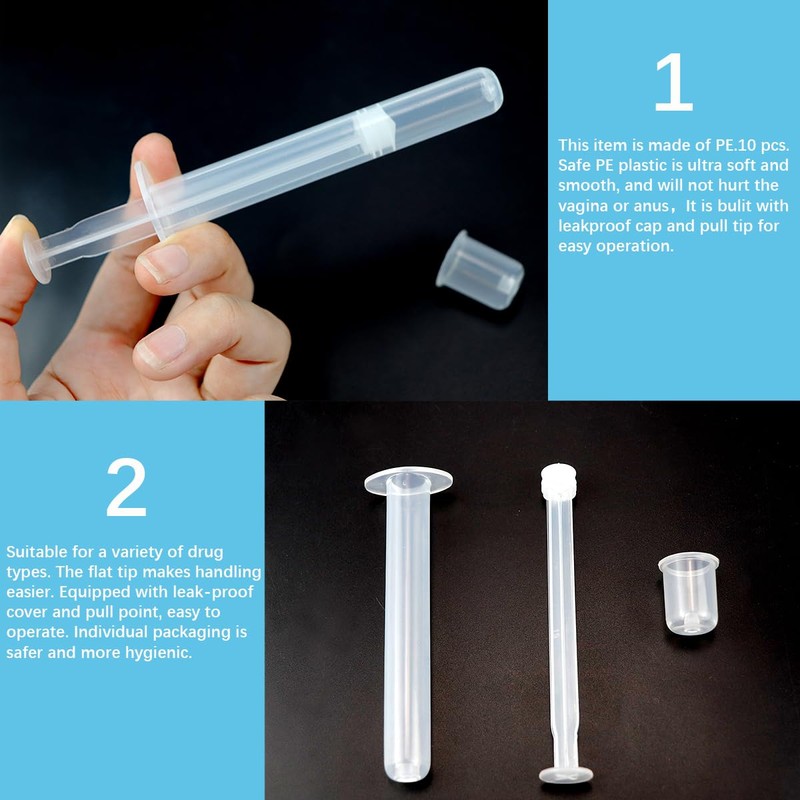 1

This item is made of PE.10 pcs. Safe PE plastic is ultra soft and smooth, and will not hurt the vagina or anus，It is bulit with leakproof cap and pull tip for easy operation.

2

Suitable for a variety of drug types. The flat tip makes handling easier. Equipped with leak-proof cover and pull point, easy to operate. Individual packaging is safer and more hygienic.