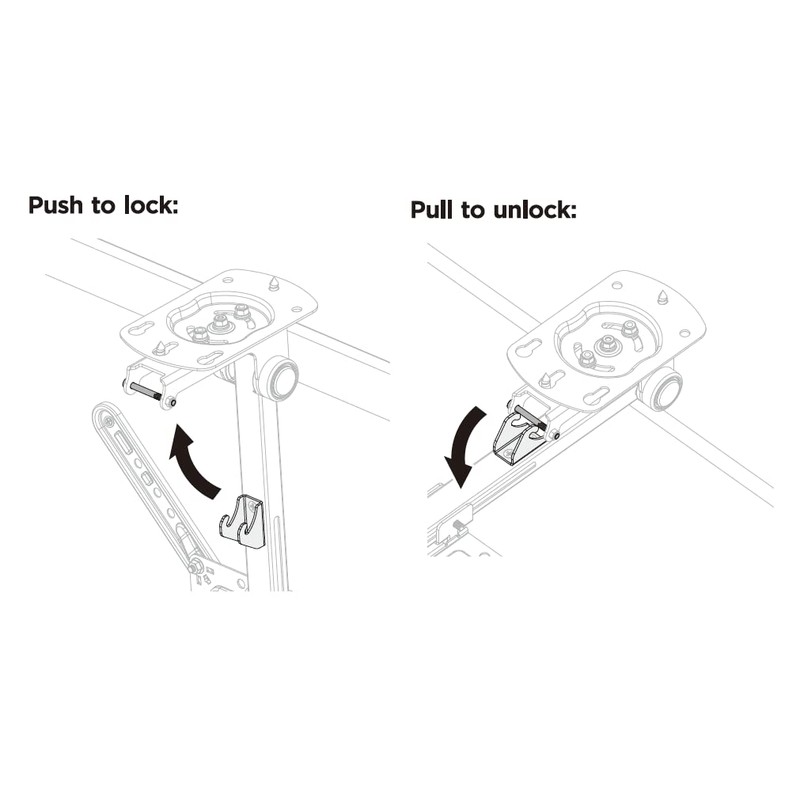 Push to lock:

Pull to unlock: