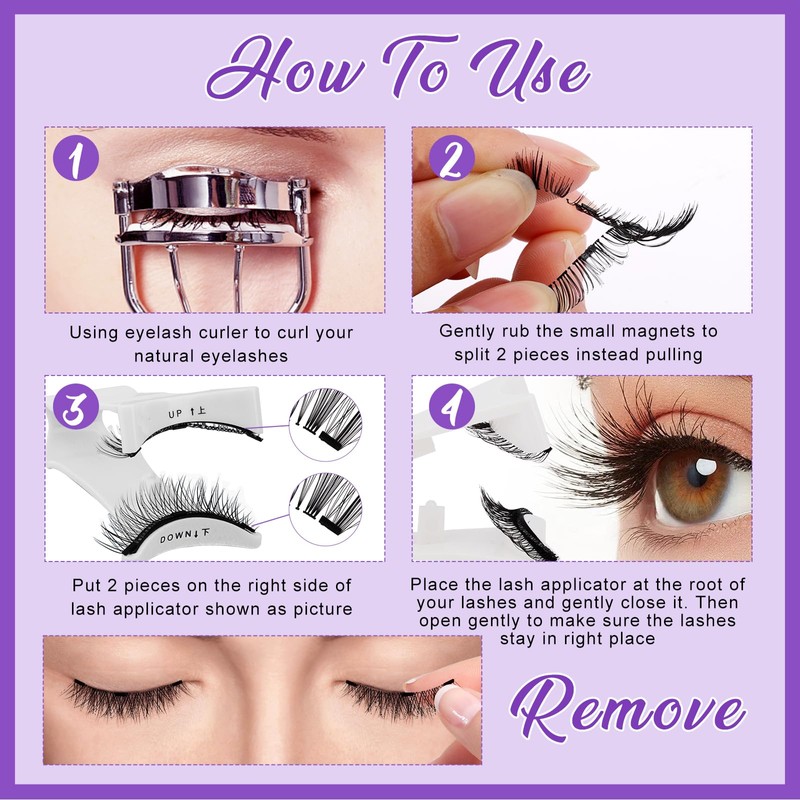 How To Use

1

Using eyelash curler to curl your natural eyelashes

2

Gently rub the small magnets to split 2 pieces instead pulling

3

UP ↑上

DOWN↓下

Put 2 pieces on the right side of lash applicator shown as picture

4

Place the lash applicator at the root of your lashes and gently close it. Then open gently to make sure the lashes stay in right place

Remove