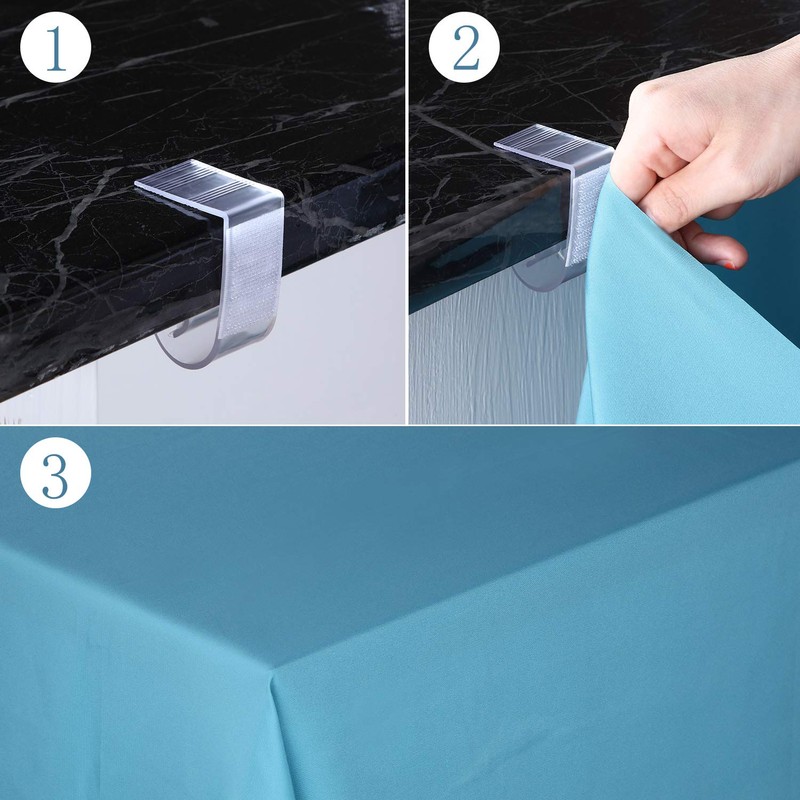 1

2

3