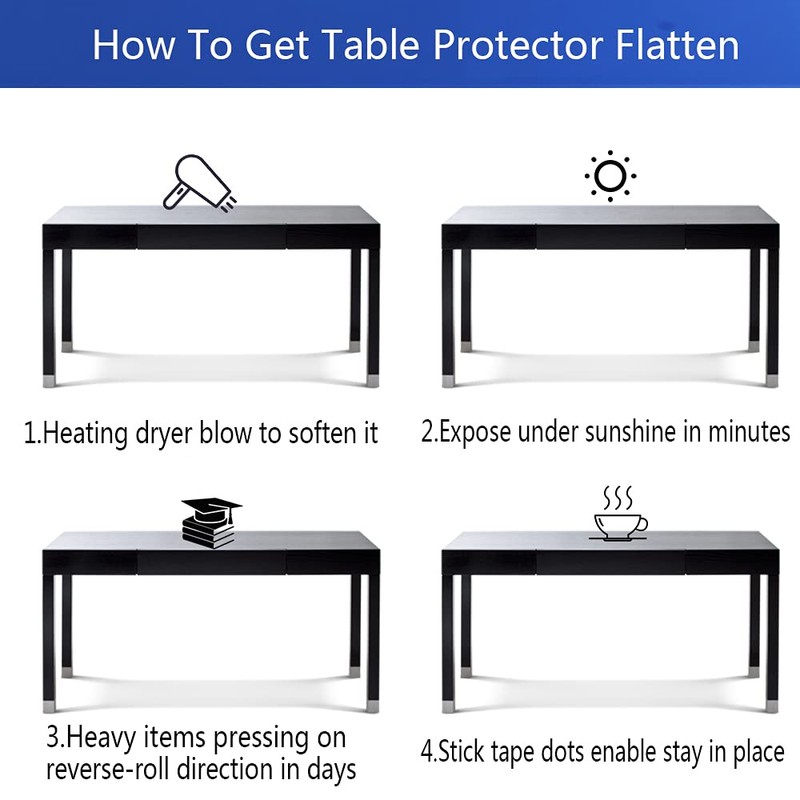 How To Get Table Protector Flatten

1.Heating dryer blow to soften it

2.Expose under sunshine in minutes

3.Heavy items pressing on reverse-roll direction in days

4.Stick tape dots enable stay in place