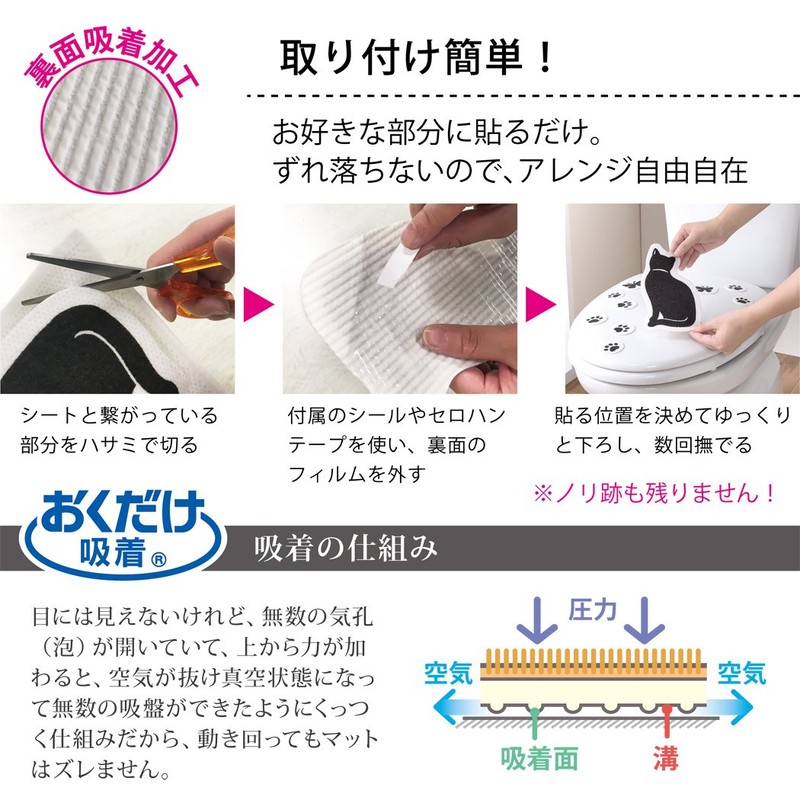 裏面吸着加工

取り付け簡単！

お好きな部分に貼るだけ。
ずれ落ちないので、アレンジ自由自在

シートと繋がっている部分をハサミで切る

付属のシールやセロハンテープを使い、裏面のフィルムを外す

貼る位置を決めてゆっくりと下ろし、数回撫でる

※ノリ跡も残りません！

おくだけ吸着®

吸着の仕組み

目には見えないけれど、無数の気孔（泡）が開いていて、上から力が加わると、空気が抜け真空状態になって無数の吸盤ができたようにくっつく仕組みだから、動き回ってもマットはズレません。

圧力

空気

空気

吸着面

溝