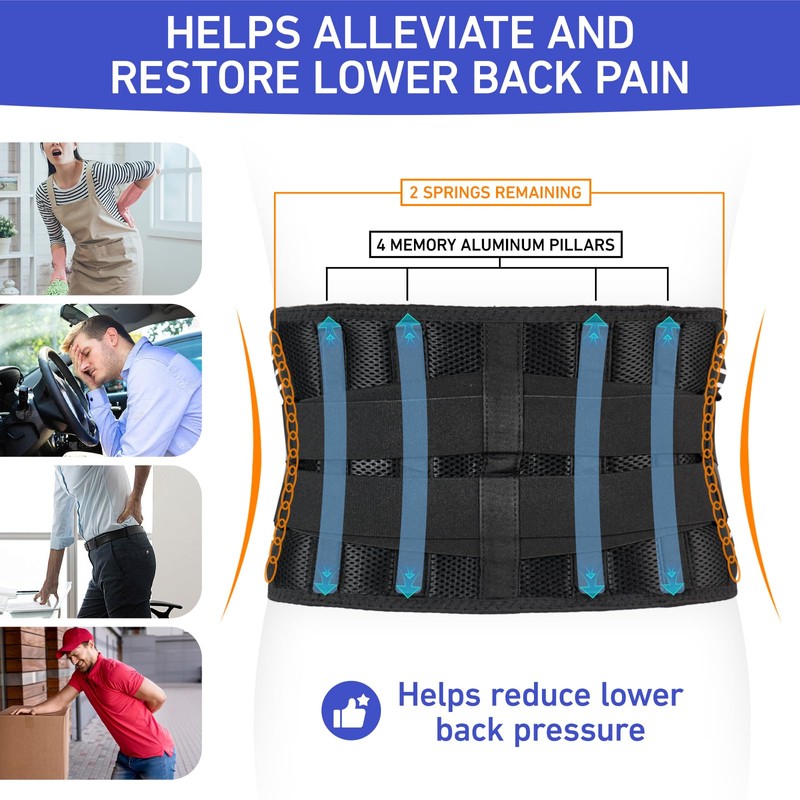 HELPS ALLEVIATE AND RESTORE LOWER BACK PAIN

2 SPRINGS REMAINING

4 MEMORY ALUMINUM PILLARS

Helps reduce lower back pressure