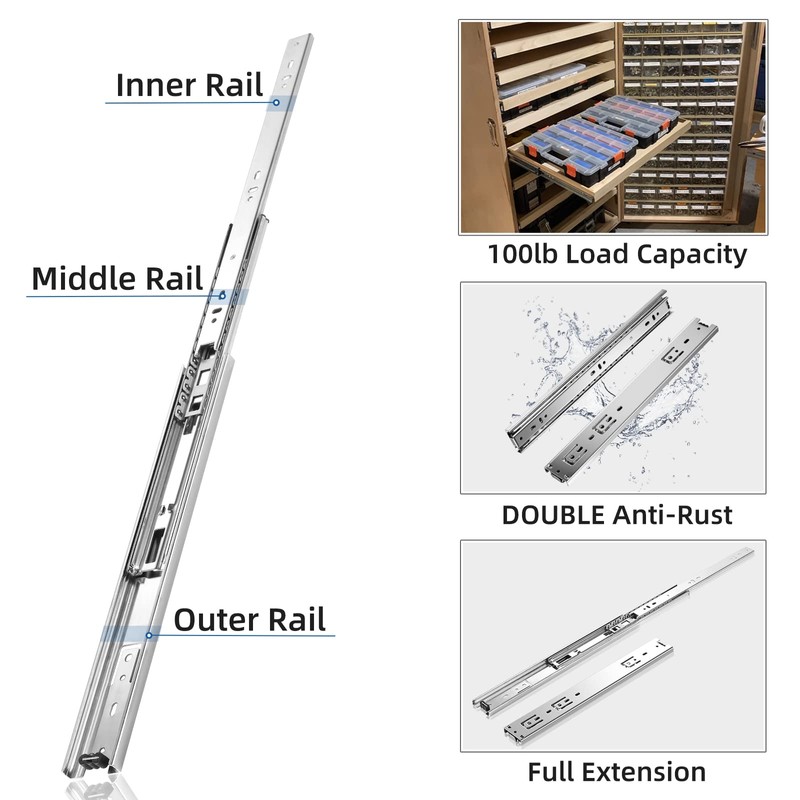 Inner Rail

Middle Rail

Outer Rail

100lb Load Capacity

DOUBLE Anti-Rust

Full Extension