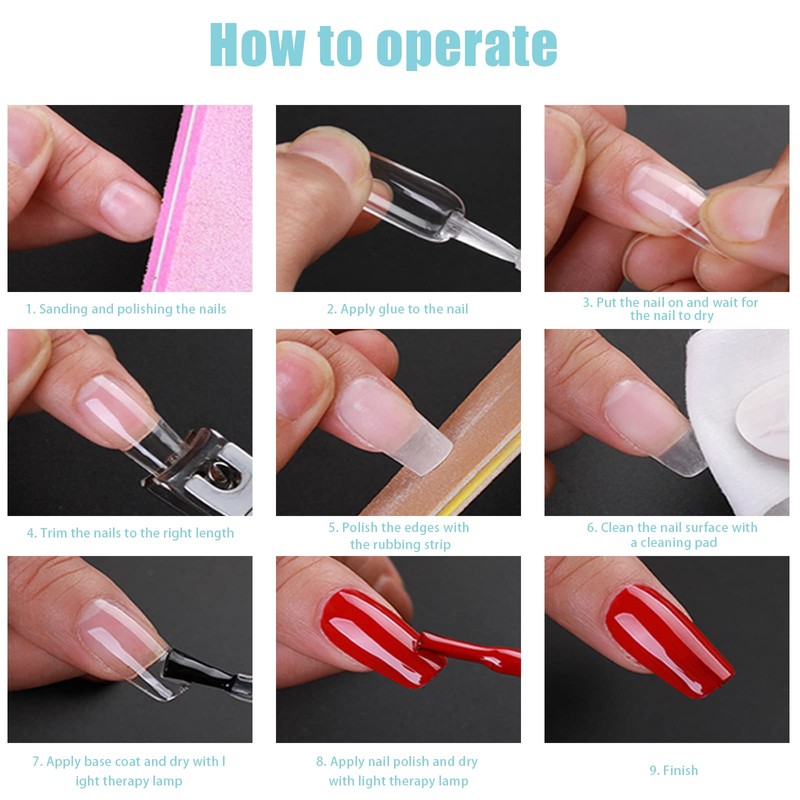 How to operate

1. Sanding and polishing the nails

2. Apply glue to the nail

3. Put the nail on and wait for the nail to dry

4. Trim the nails to the right length

5. Polish the edges with the rubbing strip

6. Clean the nail surface with a cleaning pad

7. Apply base coat and dry with l ight therapy lamp

8. Apply nail polish and dry with light therapy lamp

9. Finish