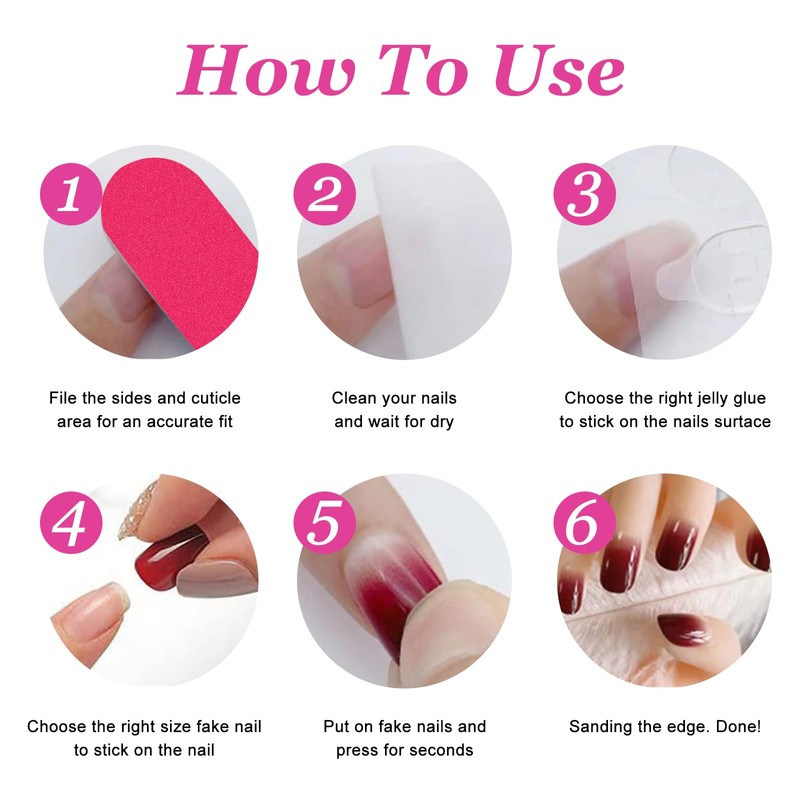 How To Use

1

File the sides and cuticle area for an accurate fit

2

Clean your nails and wait for dry

3

Choose the right jelly glue to stick on the nails surtace

4

Choose the right size fake nail to stick on the nail

5

Put on fake nails and press for seconds

6

Sanding the edge. Done!