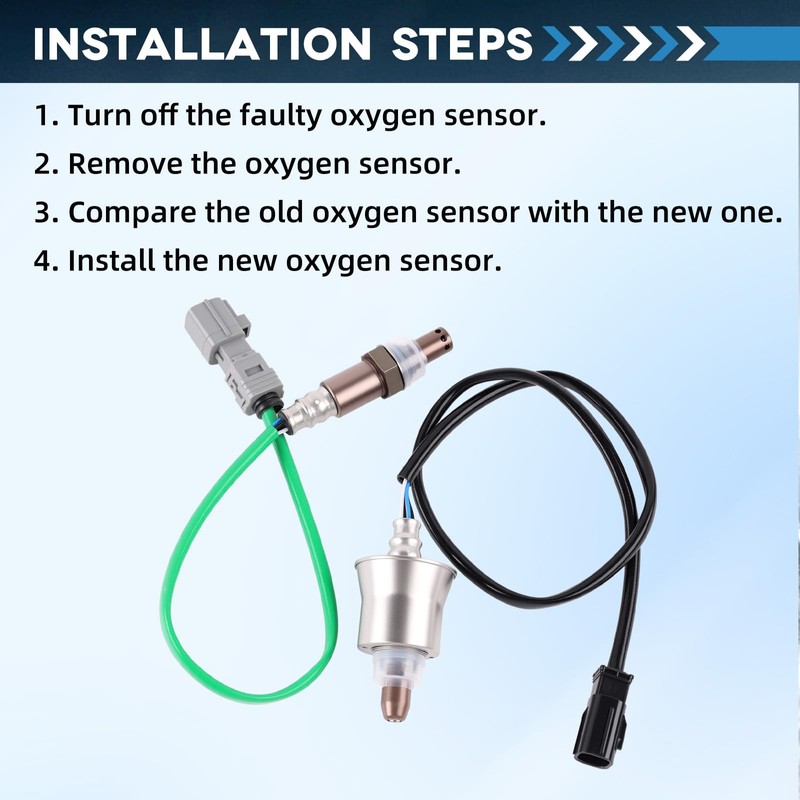 INSTALLATION STEPS

1. Turn off the faulty oxygen sensor.
2. Remove the oxygen sensor.
3. Compare the old oxygen sensor with the new one.
4. Install the new oxygen sensor.