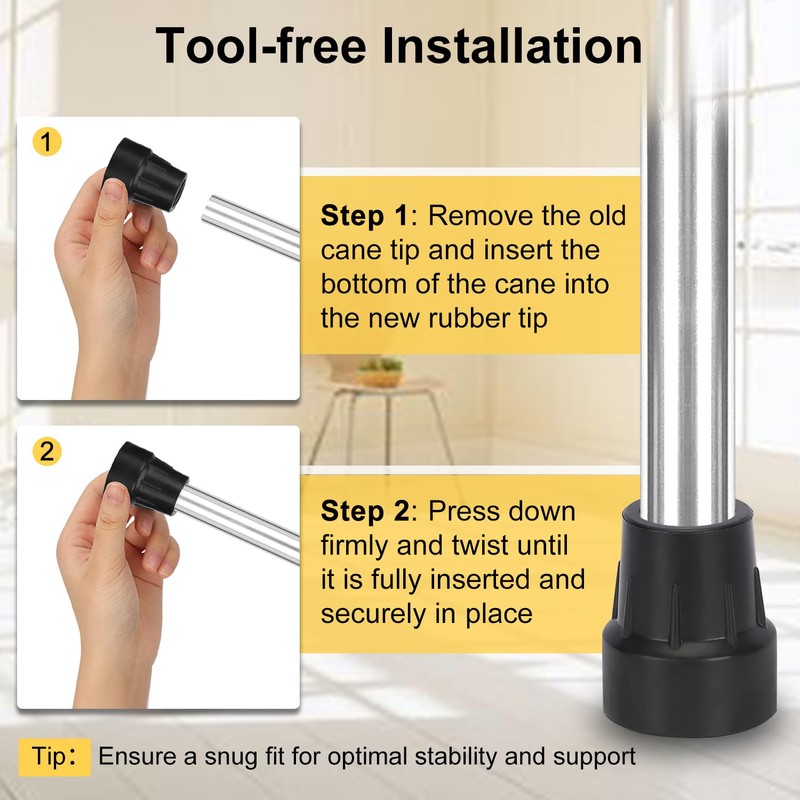 Tool-free Installation

1

Step 1: Remove the old cane tip and insert the bottom of the cane into the new rubber tip

2

Step 2: Press down firmly and twist until it is fully inserted and securely in place

Tip: Ensure a snug fit for optimal stability and support