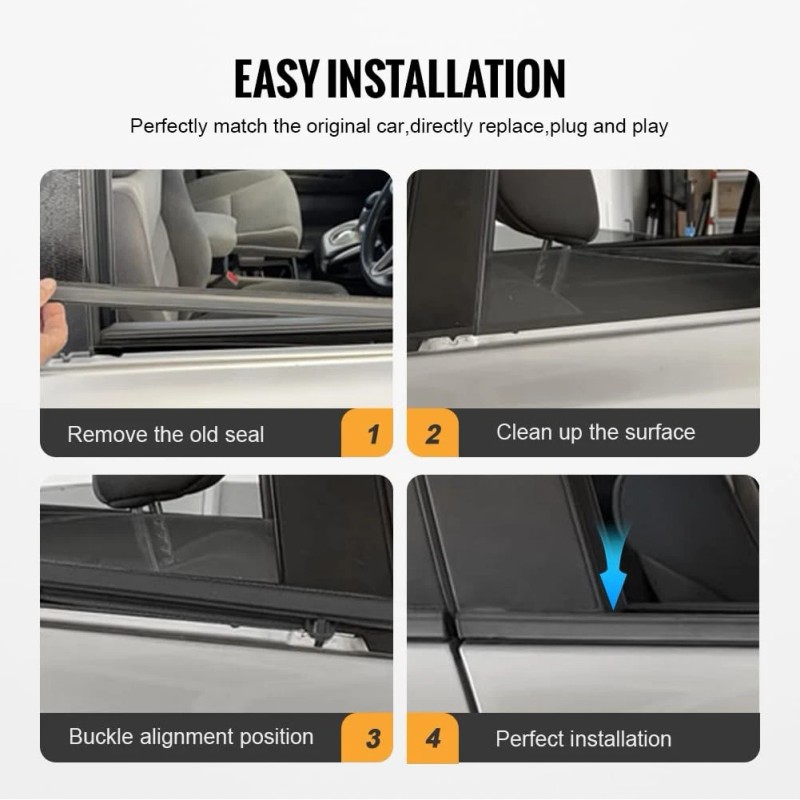 EASY INSTALLATION

Perfectly match the original car,directly replace,plug and play

Remove the old seal 1

2 Clean up the surface

Buckle alignment position 3

4 Perfect installation