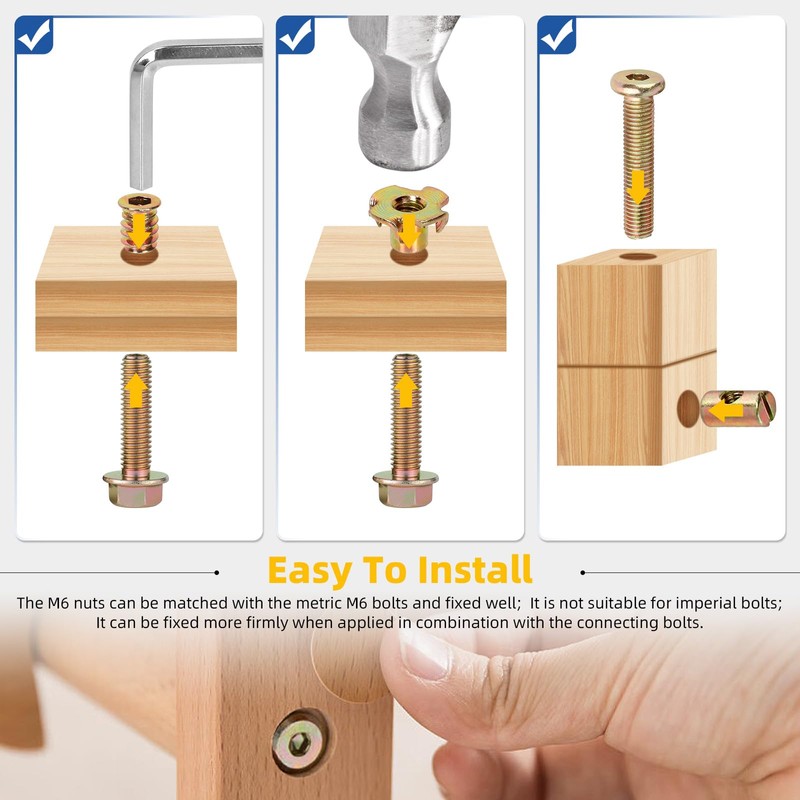 Easy To Install

The M6 nuts can be matched with the metric M6 bolts and fixed well;  It is not suitable for imperial bolts; It can be fixed more firmly when applied in combination with the connecting bolts.