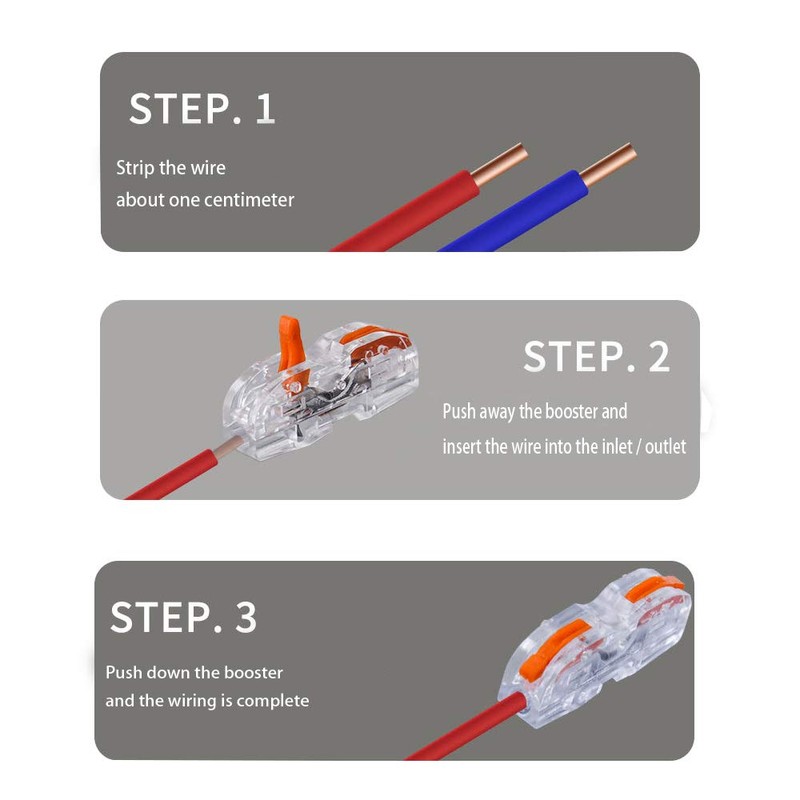 STEP. 1

Strip the wire
about one centimeter

STEP. 2

Push away the booster and
insert the wire into the inlet / outlet

STEP. 3

Push down the booster
and the wiring is complete