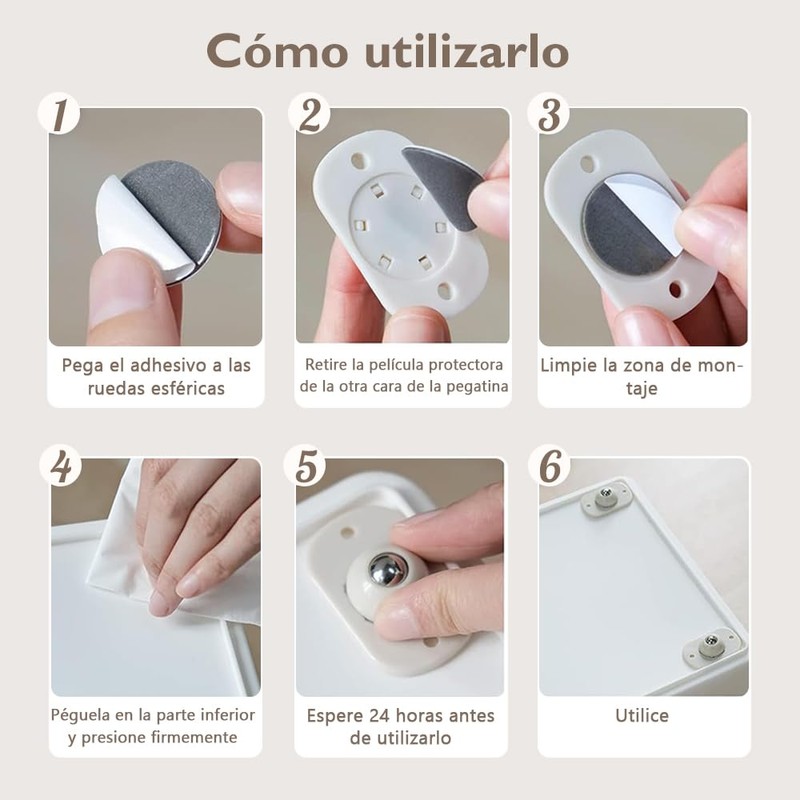 Cómo utilizarlo

1
Pega el adhesivo a las ruedas esféricas

2
Retire la película protectora de la otra cara de la pegatina

3
Limpie la zona de montaje

4
Péguela en la parte inferior y presione firmemente

5
Espere 24 horas antes de utilizarlo

6
Utilice