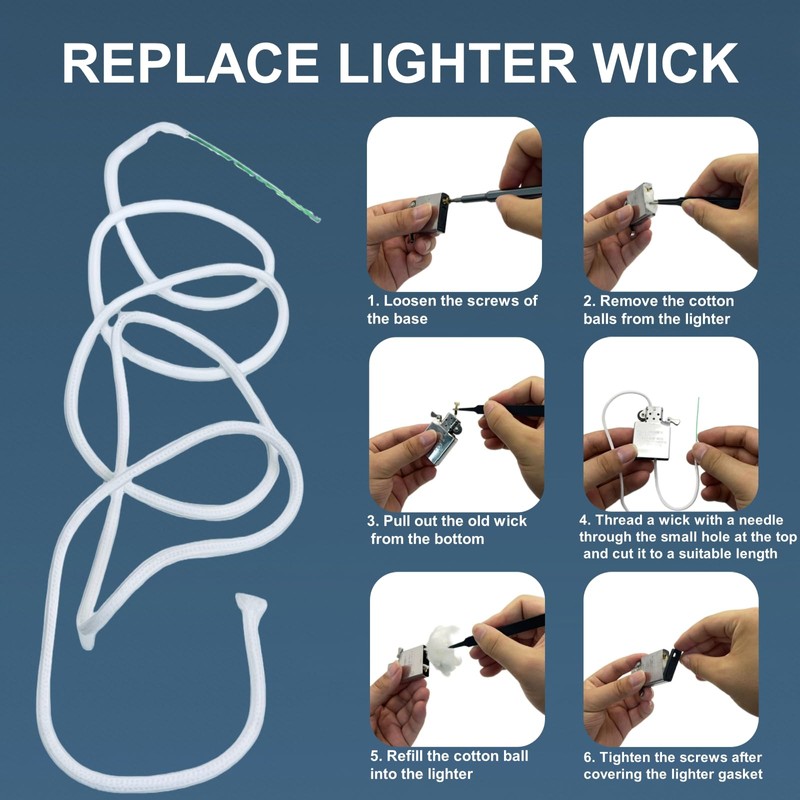 REPLACE LIGHTER WICK

1. Loosen the screws of the base

2. Remove the cotton balls from the lighter

3. Pull out the old wick from the bottom

4. Thread a wick with a needle through the small hole at the top and cut it to a suitable length

5. Refill the cotton ball into the lighter

6. Tighten the screws after covering the lighter gasket