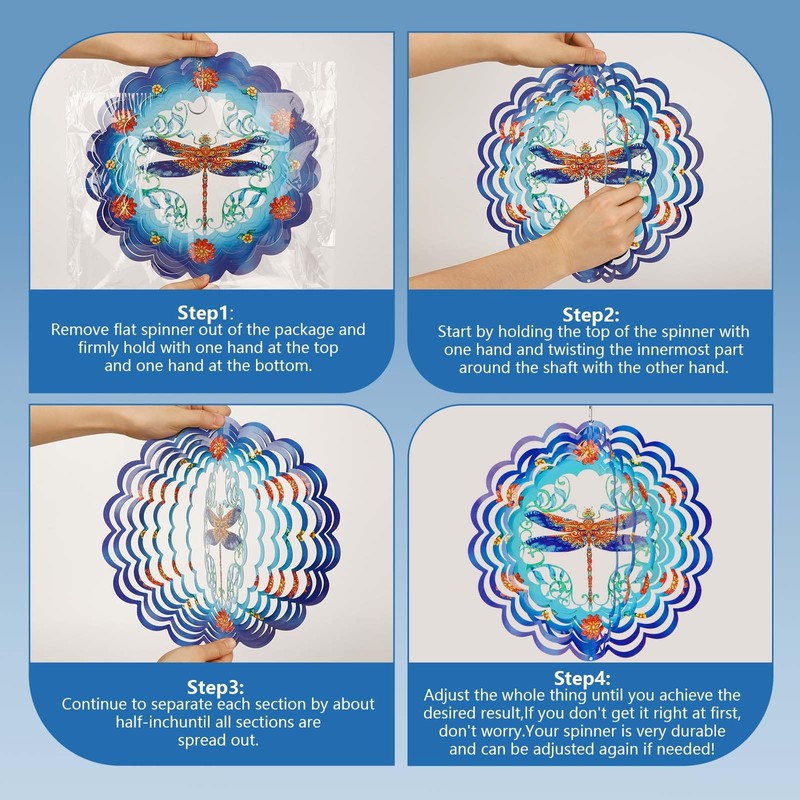 Step1:
Remove flat spinner out of the package and firmly hold with one hand at the top and one hand at the bottom.

Step2:
Start by holding the top of the spinner with one hand and twisting the innermost part around the shaft with the other hand.

Step3:
Continue to separate each section by about half-inchuntil all sections are spread out.

Step4:
Adjust the whole thing until you achieve the desired result,If you don't get it right at first, don't worry.Your spinner is very durable and can be adjusted again if needed!