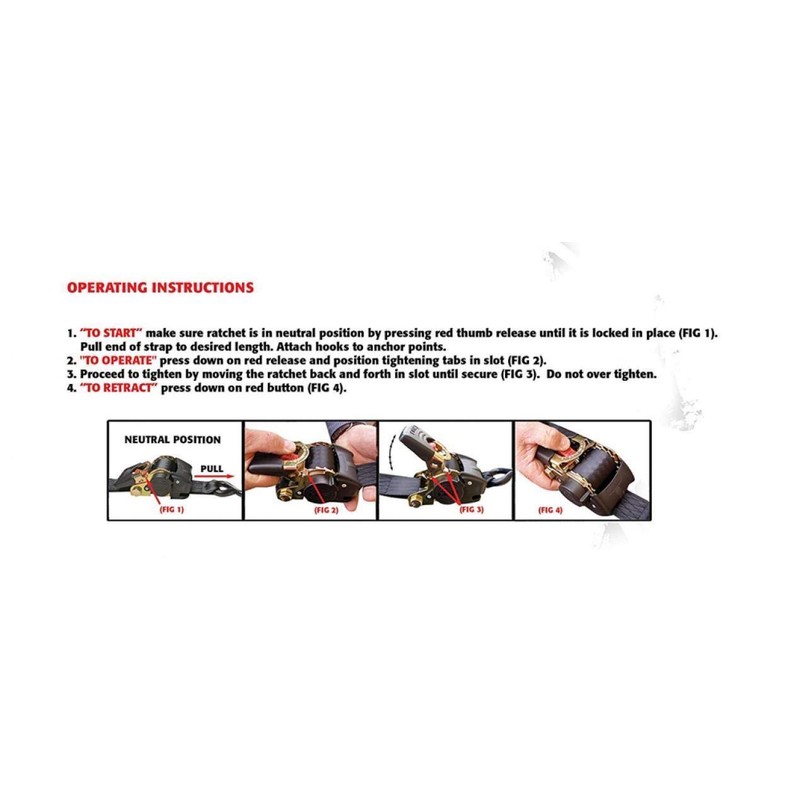 OPERATING INSTRUCTIONS

1. "TO START" make sure ratchet is in neutral position by pressing red thumb release until it is locked in place (FIG 1). Pull end of strap to desired length. Attach hooks to anchor points.
2. "TO OPERATE" press down on red release and position tightening tabs in slot (FIG 2).
3. Proceed to tighten by moving the ratchet back and forth in slot until secure (FIG 3). Do not over tighten.
4. "TO RETRACT" press down on red button (FIG 4).

NEUTRAL POSITION
PULL
(FIG 1)
(FIG 2)
(FIG 3)
(FIG 4)