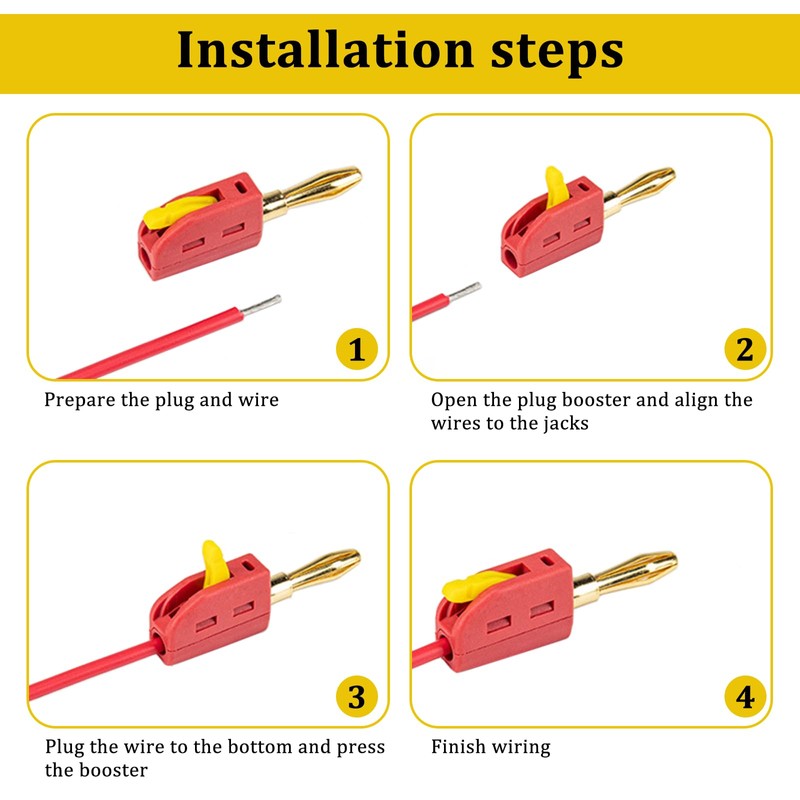 Installation steps

1

Prepare the plug and wire

2

Open the plug booster and align the wires to the jacks

3

Plug the wire to the bottom and press the booster

4

Finish wiring