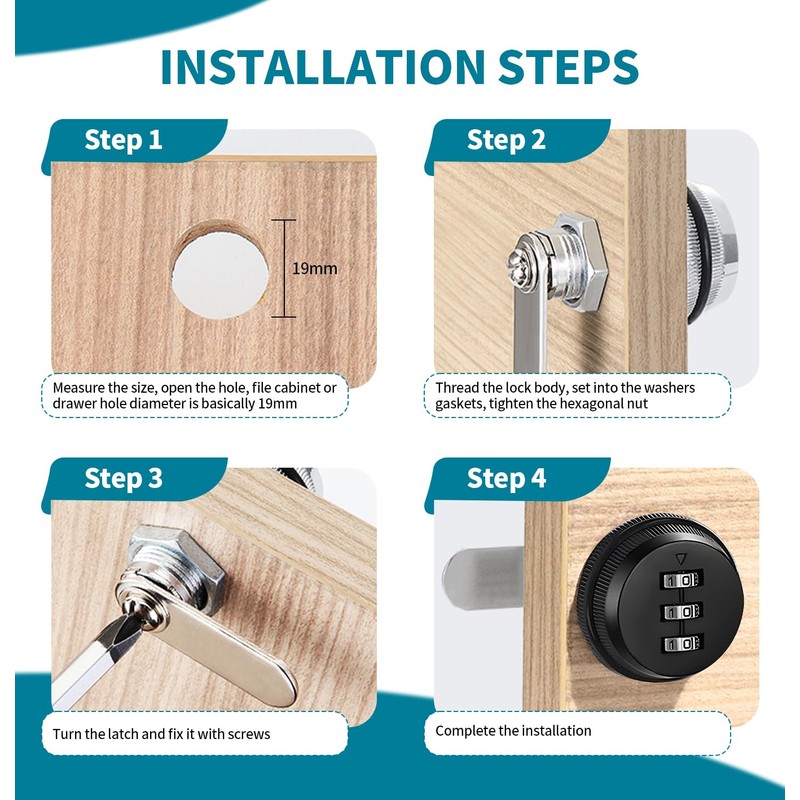 INSTALLATION STEPS

Step 1

19mm

Measure the size, open the hole, file cabinet or drawer hole diameter is basically 19mm

Step 2

Thread the lock body, set into the washers gaskets, tighten the hexagonal nut

Step 3

Turn the latch and fix it with screws

Step 4

1 0
1 0
1 0

Complete the installation