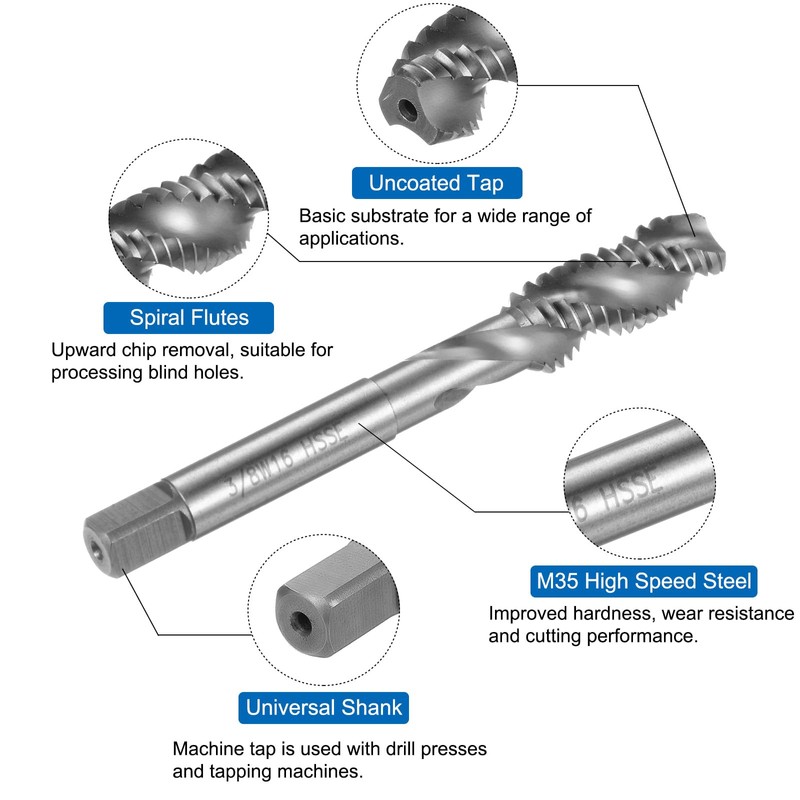 Uncoated Tap

Basic substrate for a wide range of applications.

Spiral Flutes

Upward chip removal, suitable for processing blind holes.

3/8W16 HSSE

6 HSSE

M35 High Speed Steel

Improved hardness, wear resistance and cutting performance.

Universal Shank

Machine tap is used with drill presses and tapping machines.