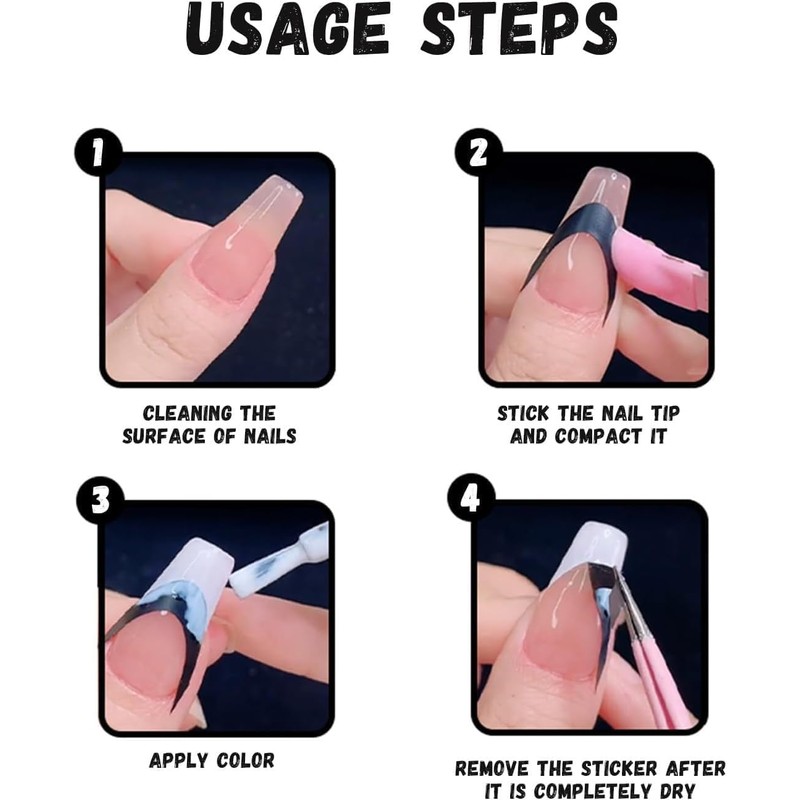 USAGE STEPS

1

CLEANING THE SURFACE OF NAILS

2

STICK THE NAIL TIP AND COMPACT IT

3

APPLY COLOR

4

REMOVE THE STICKER AFTER IT IS COMPLETELY DRY