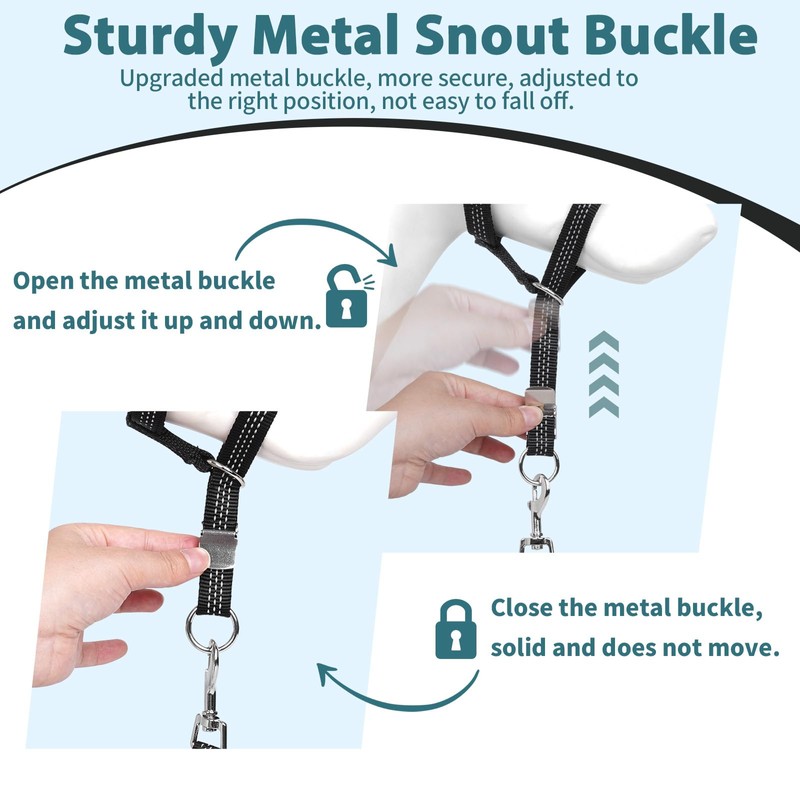 Sturdy Metal Snout Buckle

Upgraded metal buckle, more secure, adjusted to the right position, not easy to fall off.

Open the metal buckle and adjust it up and down.

Close the metal buckle, solid and does not move.