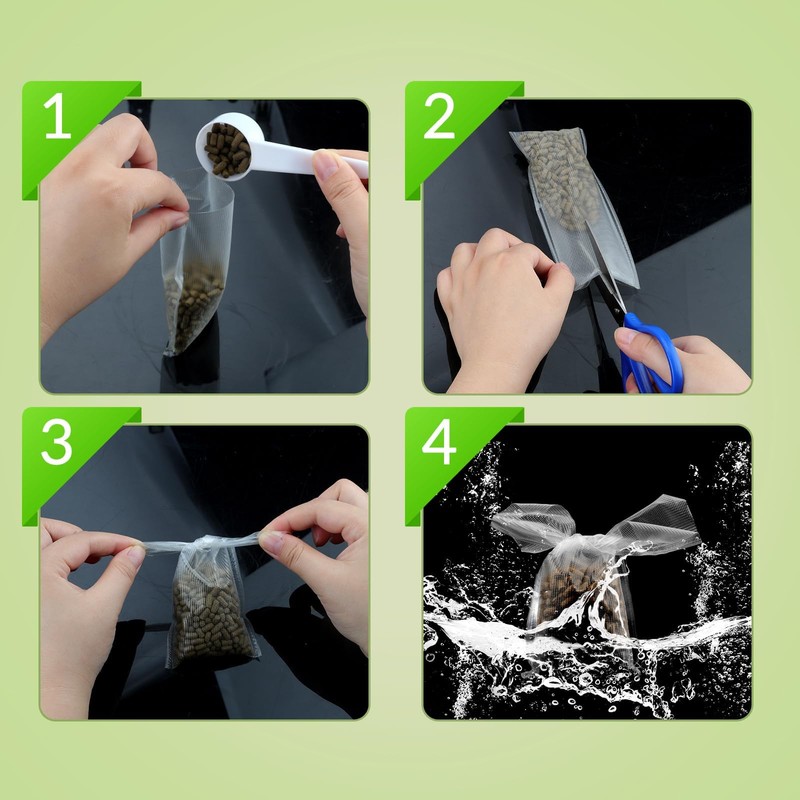 1

2

3

4