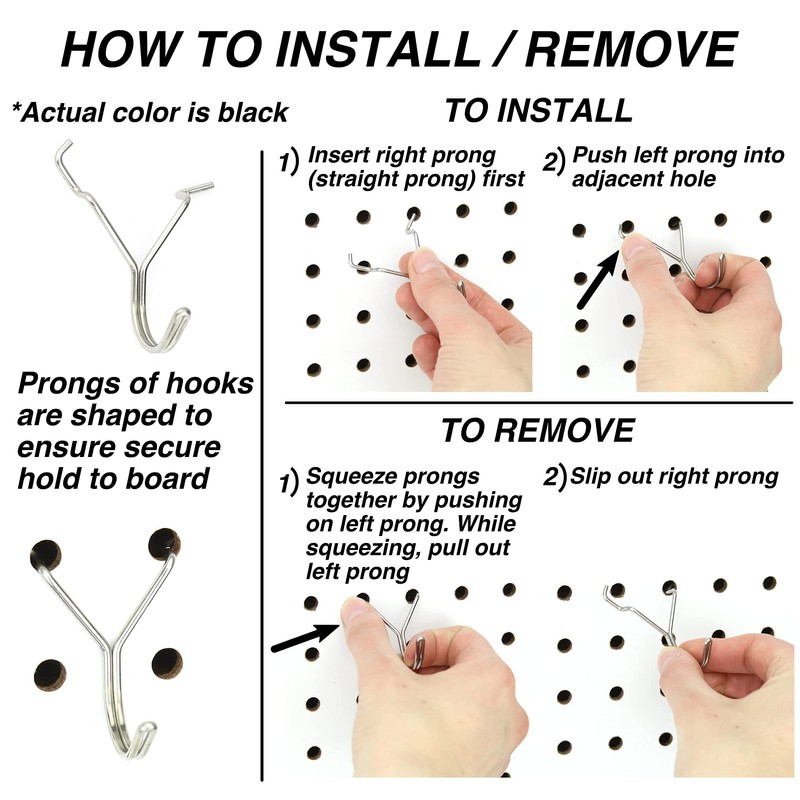 HOW TO INSTALL / REMOVE

*Actual color is black

Prongs of hooks are shaped to ensure secure hold to board

TO INSTALL

1) Insert right prong (straight prong) first

2) Push left prong into adjacent hole

TO REMOVE

1) Squeeze prongs together by pushing on left prong. While squeezing, pull out left prong

2) Slip out right prong