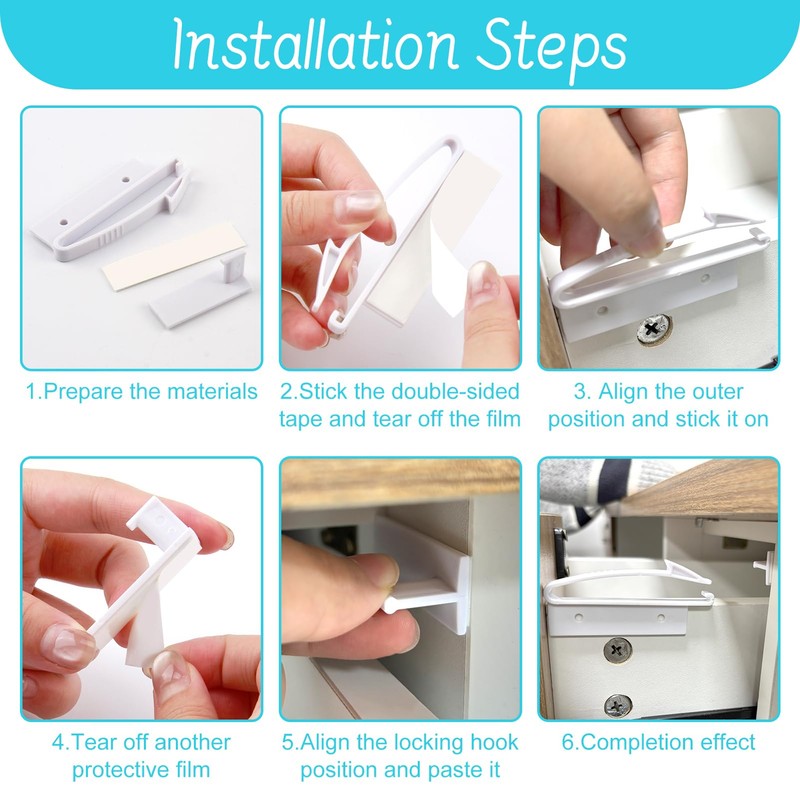 Installation Steps

1.Prepare the materials

2.Stick the double-sided tape and tear off the film

3. Align the outer position and stick it on

4.Tear off another protective film

5.Align the locking hook position and paste it

6.Completion effect