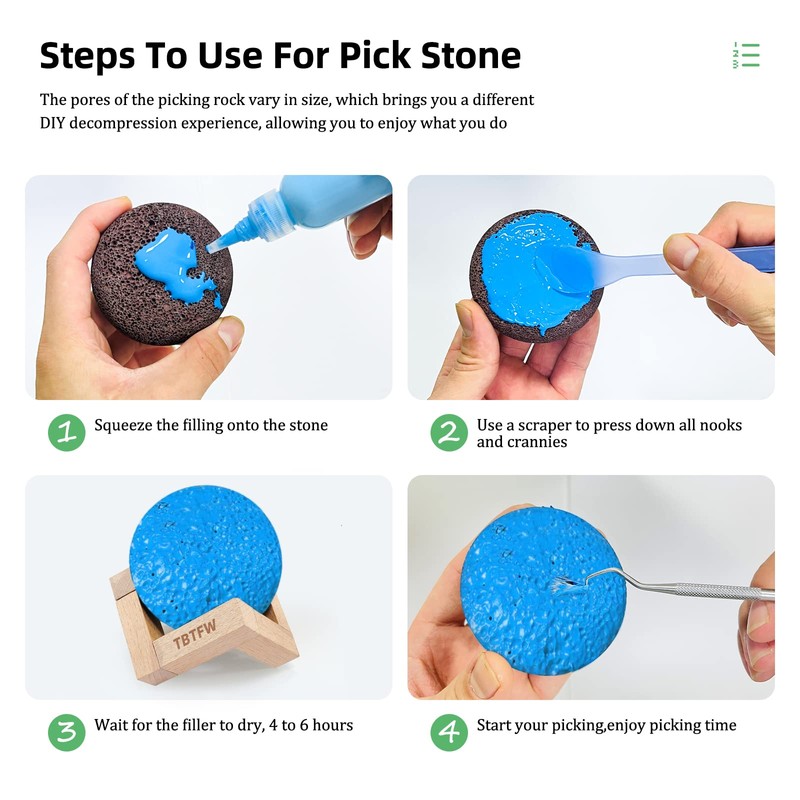 Steps To Use For Pick Stone

The pores of the picking rock vary in size, which brings you a different DIY decompression experience, allowing you to enjoy what you do

1 Squeeze the filling onto the stone

2 Use a scraper to press down all nooks and crannies

TBTFW

3 Wait for the filler to dry, 4 to 6 hours

4 Start your picking,enjoy picking time