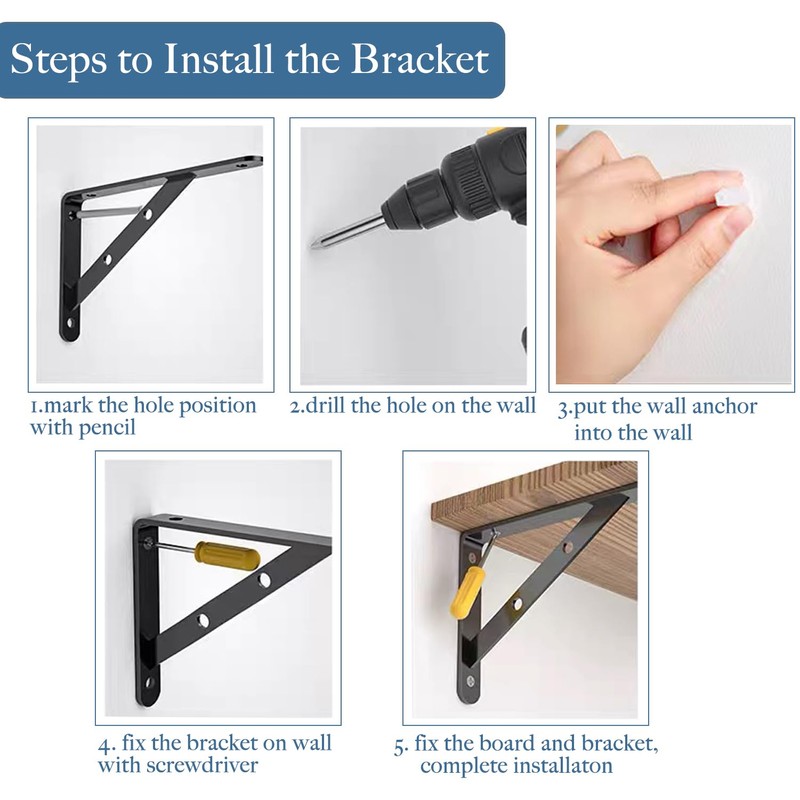 Steps to Install the Bracket

1.mark the hole position with pencil

2.drill the hole on the wall

3.put the wall anchor into the wall

4. fix the bracket on wall with screwdriver

5. fix the board and bracket, complete installaton